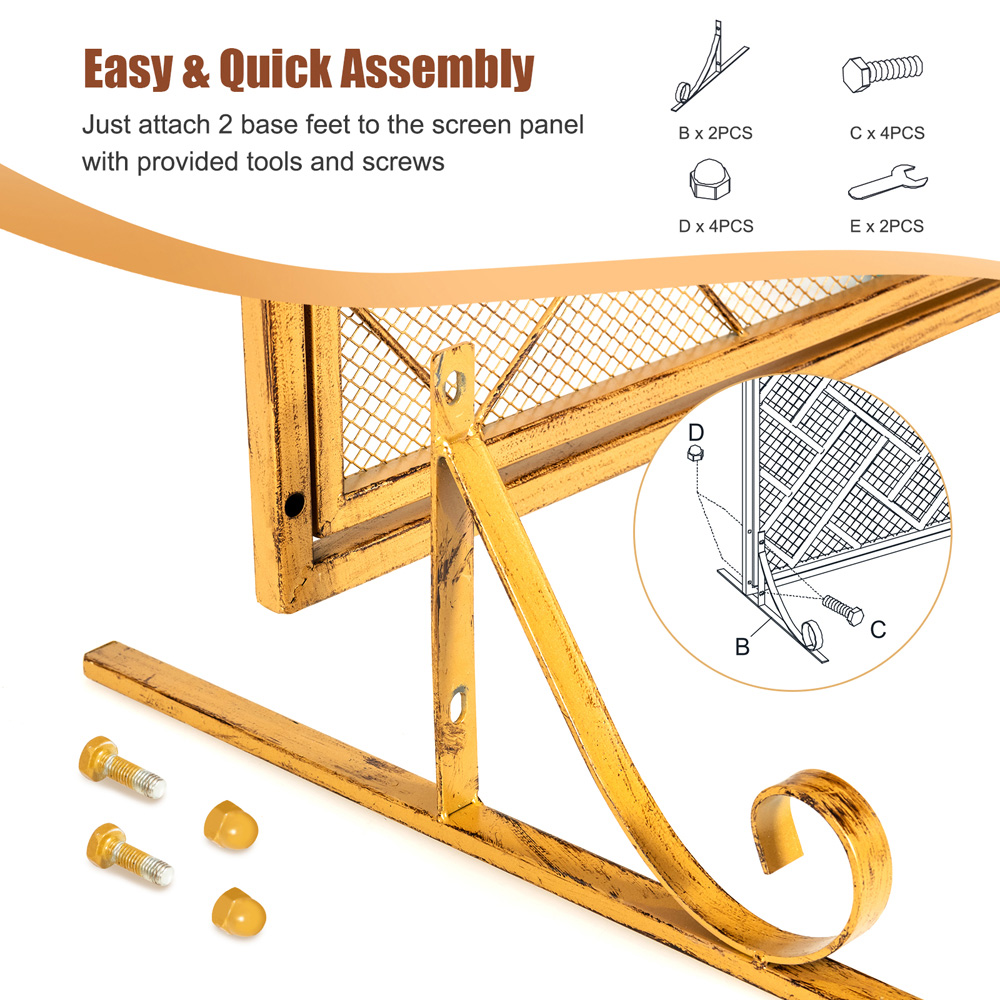 Easy & Quick Assembly

Just attach 2 base feet to the screen panel with provided tools and screws

B x 2PCS

C x 4PCS

D x 4PCS

E x 2PCS

D

B

C