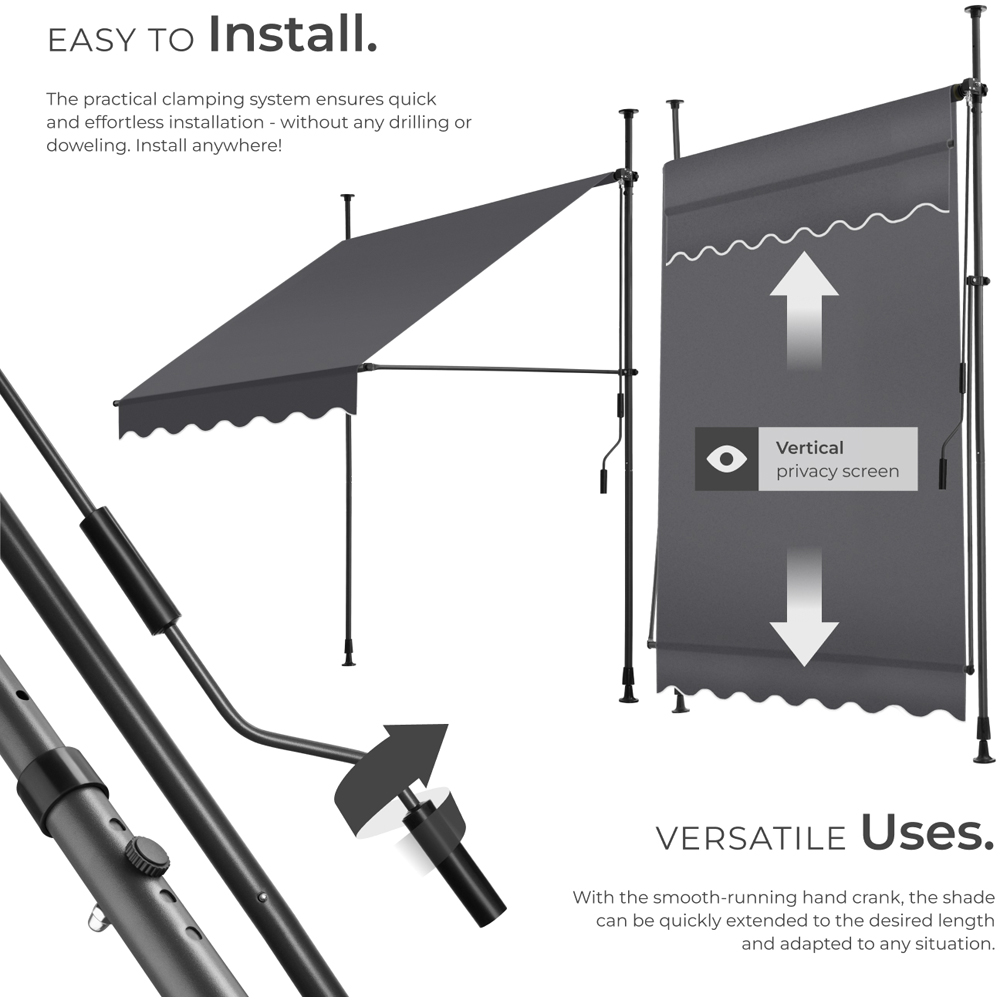 EASY TO Install.

The practical clamping system ensures quick and effortless installation - without any drilling or doweling. Install anywhere!

Vertical
privacy screen

VERSATILE Uses.

With the smooth-running hand crank, the shade can be quickly extended to the desired length and adapted to any situation.