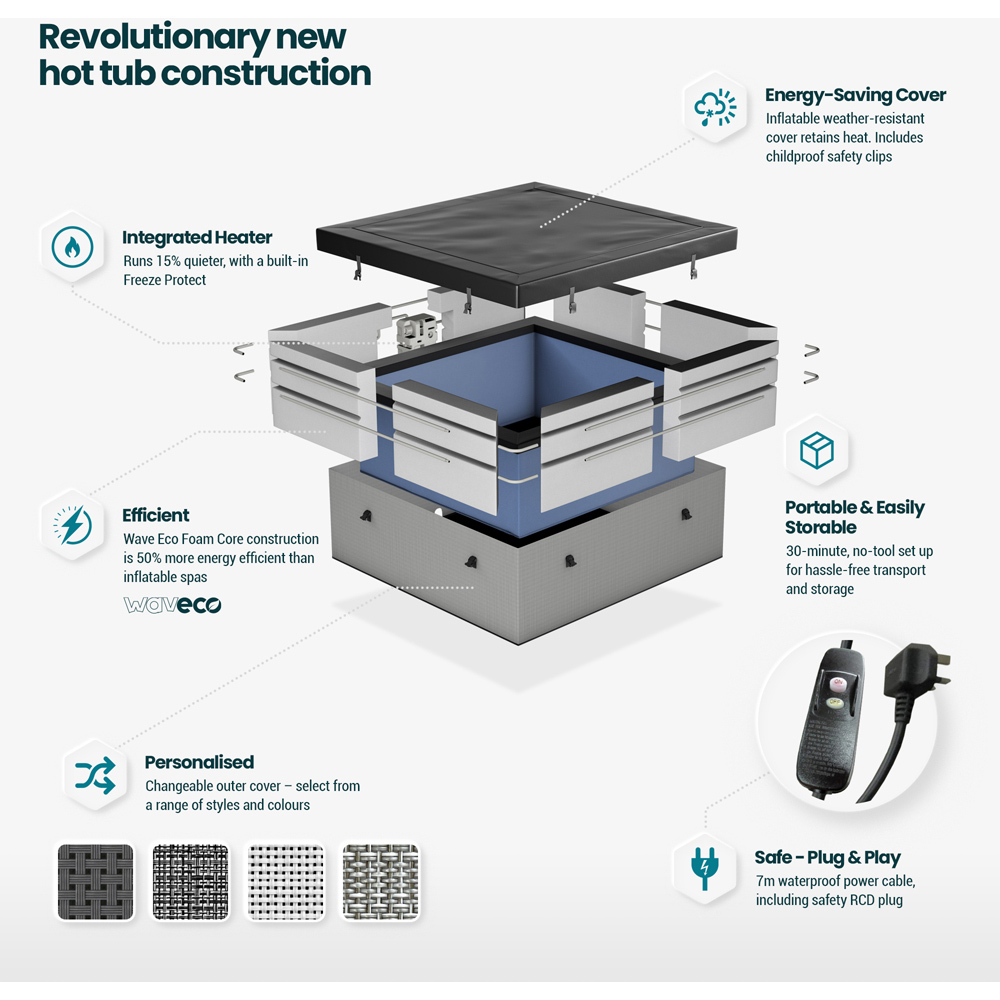 Revolutionary new hot tub construction

Energy-Saving Cover
Inflatable weather-resistant cover retains heat. Includes childproof safety clips

Integrated Heater
Runs 15% quieter, with a built-in Freeze Protect

Efficient
Wave Eco Foam Core construction is 50% more energy efficient than inflatable spas

waveco

Portable & Easily Storable
30-minute, no-tool set up for hassle-free transport and storage

Personalised
Changeable outer cover – select from a range of styles and colours

Safe - Plug & Play
7m waterproof power cable, including safety RCD plug