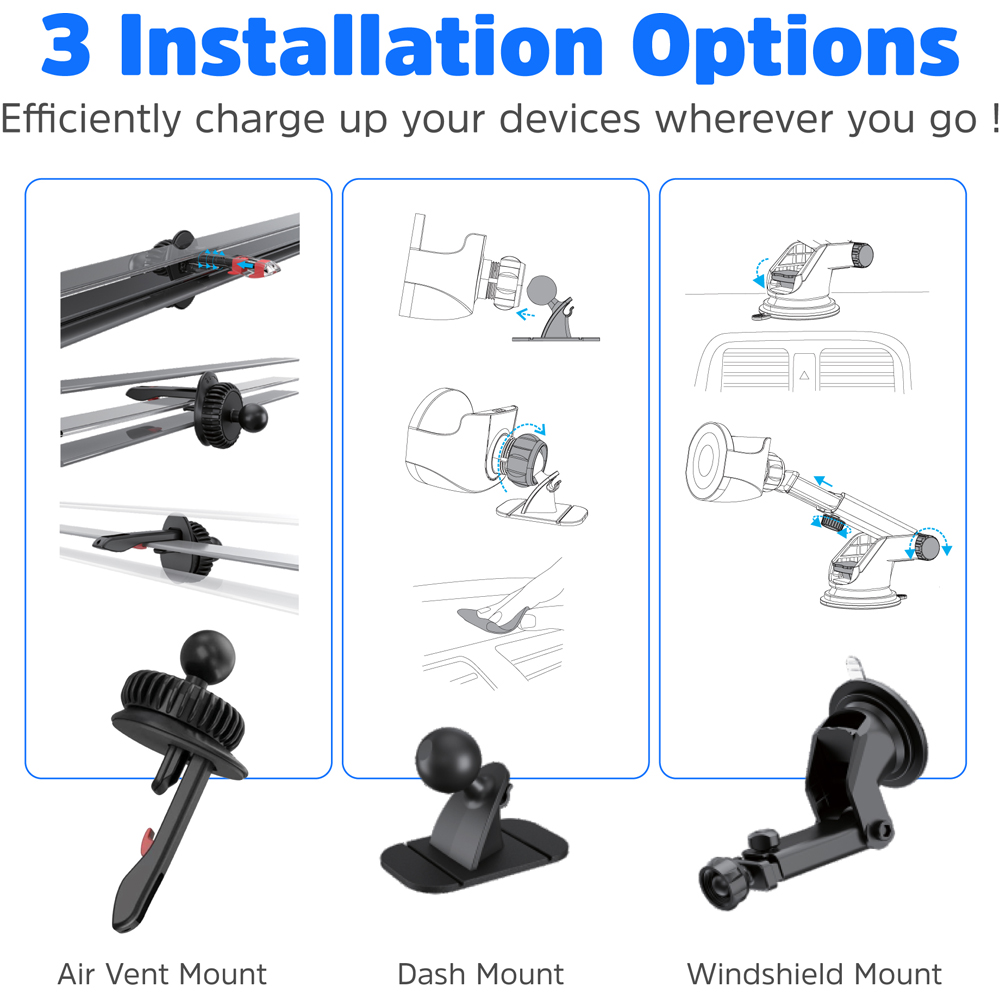 3 Installation Options

Efficiently charge up your devices wherever you go !

Air Vent Mount

Dash Mount

Windshield Mount