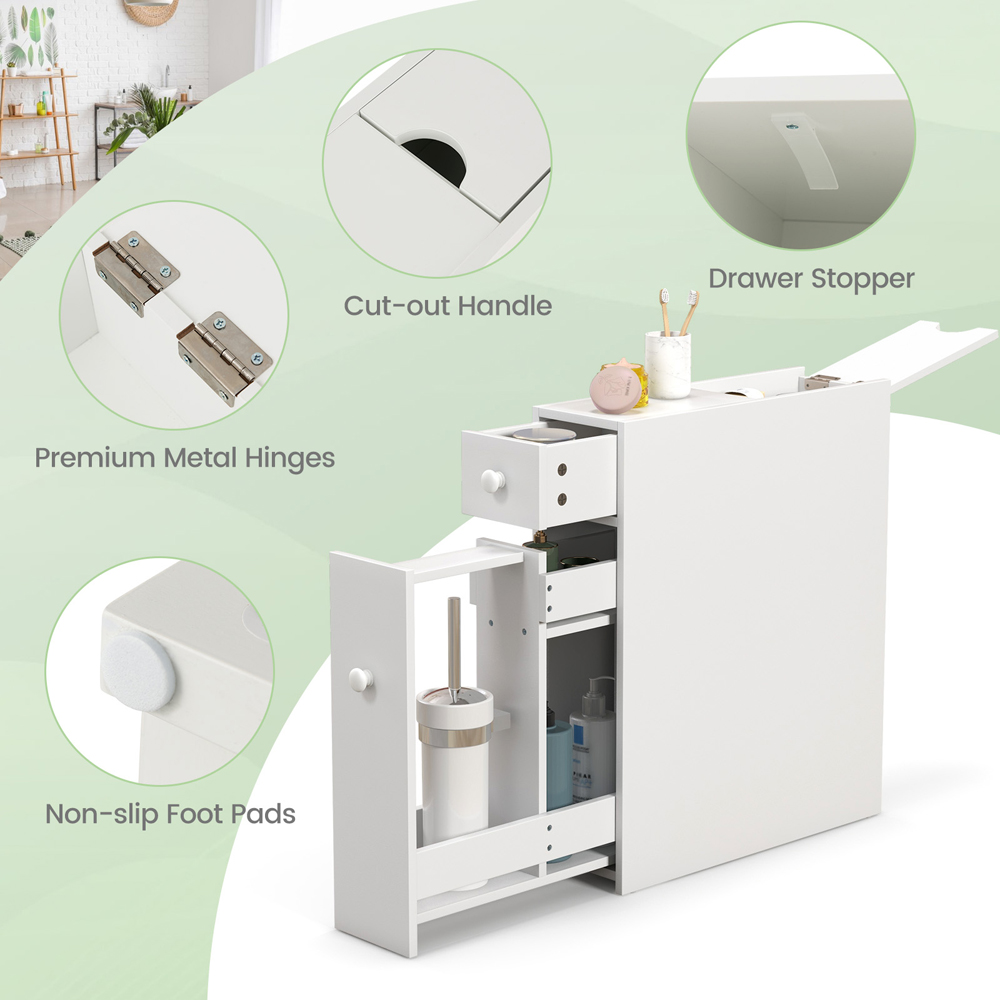 Cut-out Handle

Drawer Stopper

Premium Metal Hinges

Non-slip Foot Pads