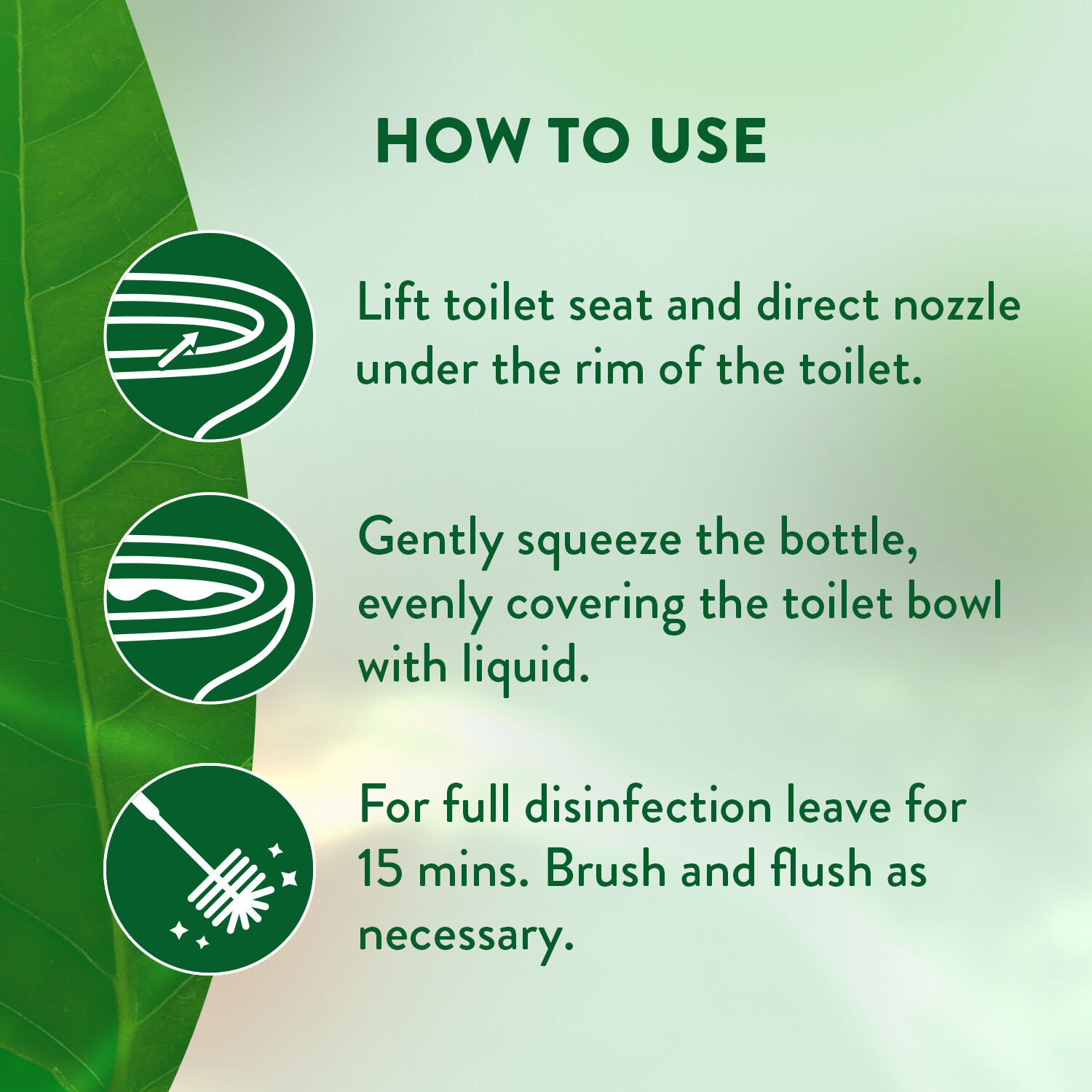 HOW TO USE

Lift toilet seat and direct nozzle under the rim of the toilet.

Gently squeeze the bottle, evenly covering the toilet bowl with liquid.

For full disinfection leave for 15 mins. Brush and flush as necessary.