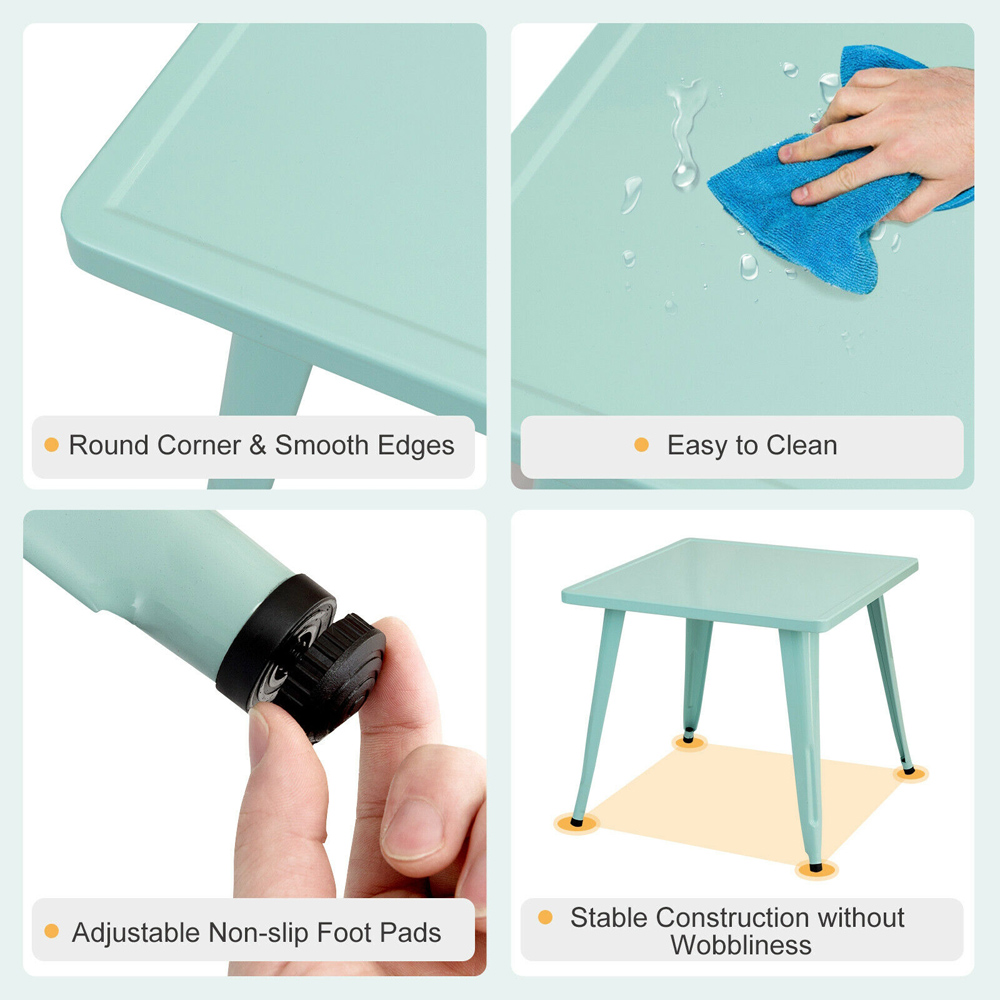 Round Corner & Smooth Edges

Easy to Clean

Adjustable Non-slip Foot Pads

Stable Construction without Wobbliness