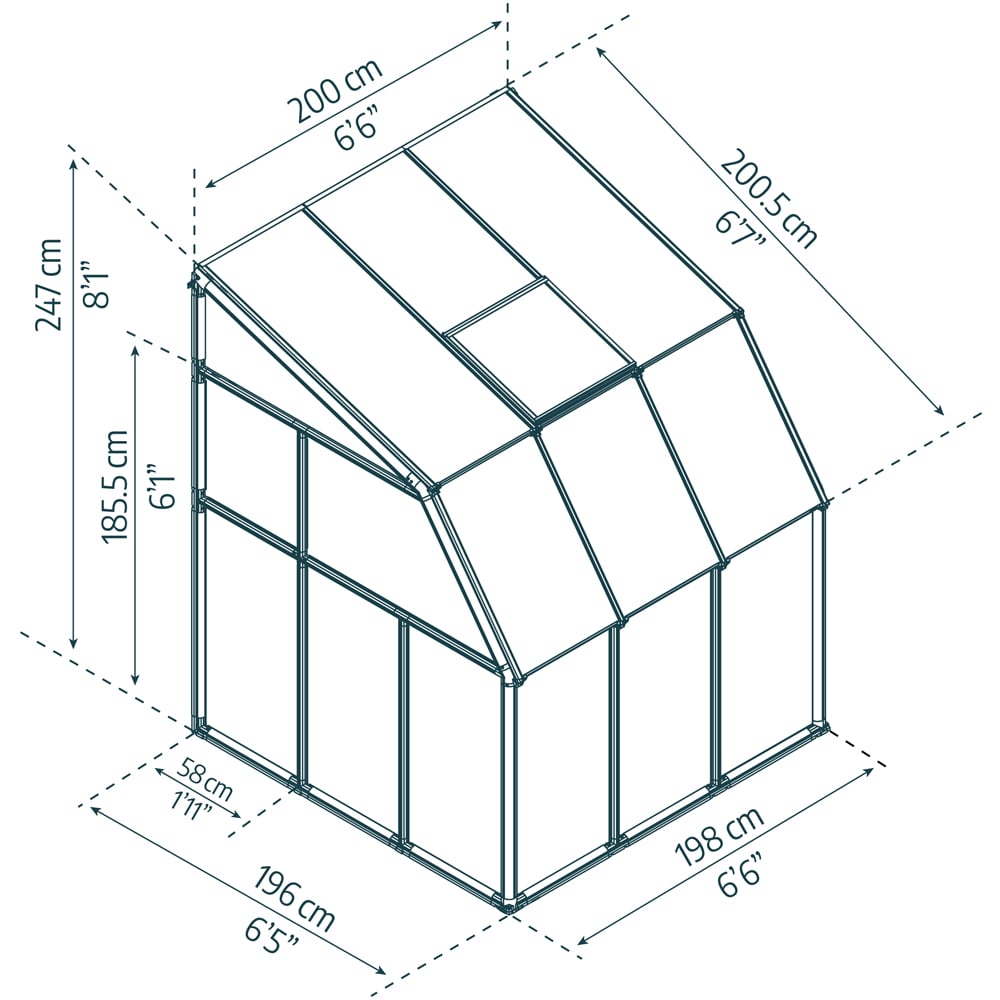 200 cm
6'6"

200.5 cm
6'7"

247 cm
8'1"

185.5 cm
6'1"

58 cm
1'11"

196 cm
6'5"

198 cm
6'6"