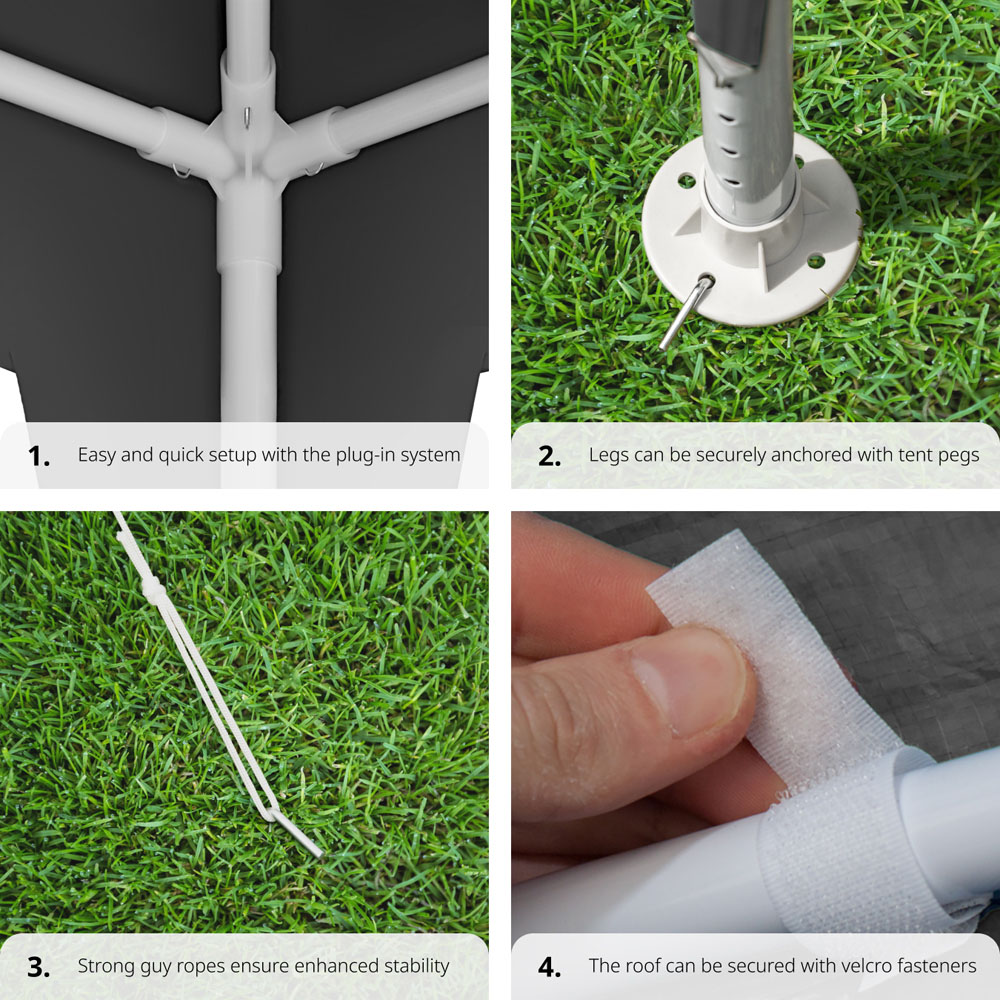 1. Easy and quick setup with the plug-in system

2. Legs can be securely anchored with tent pegs

3. Strong guy ropes ensure enhanced stability

4. The roof can be secured with velcro fasteners