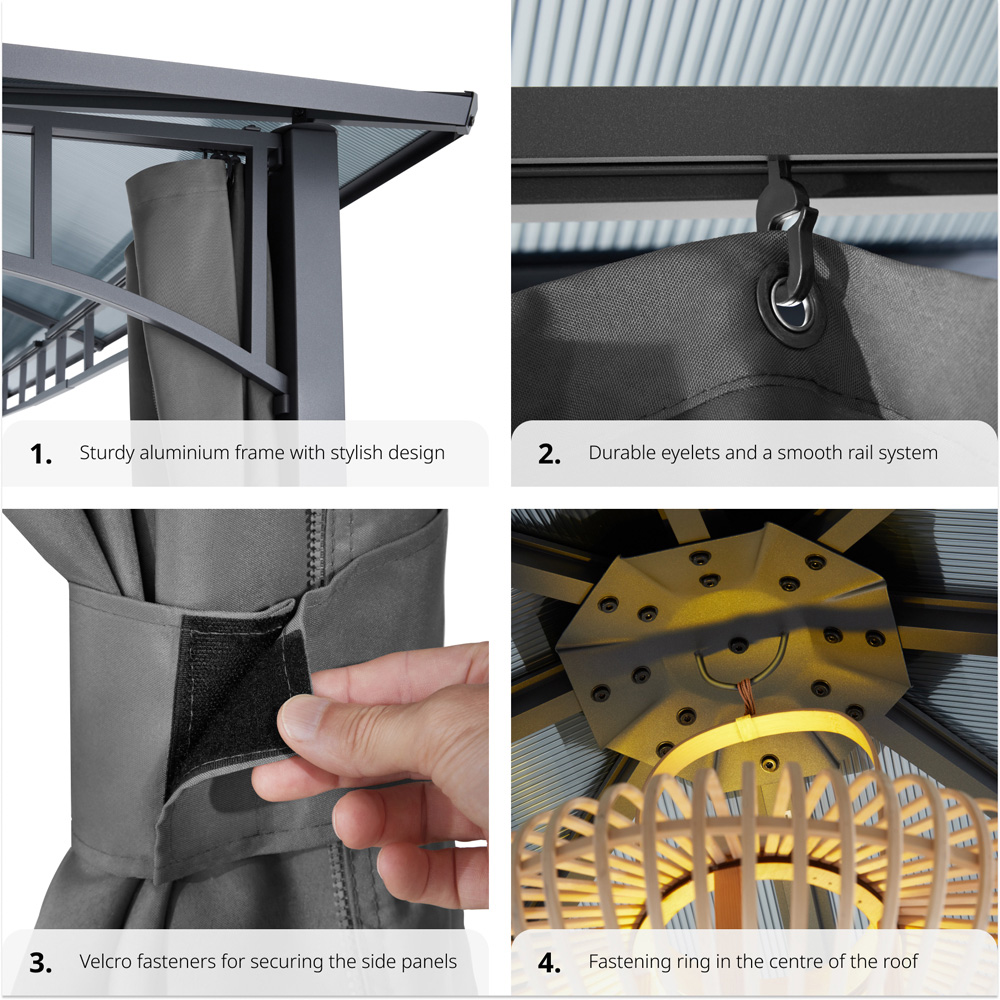 1. Sturdy aluminium frame with stylish design

2. Durable eyelets and a smooth rail system

3. Velcro fasteners for securing the side panels

4. Fastening ring in the centre of the roof