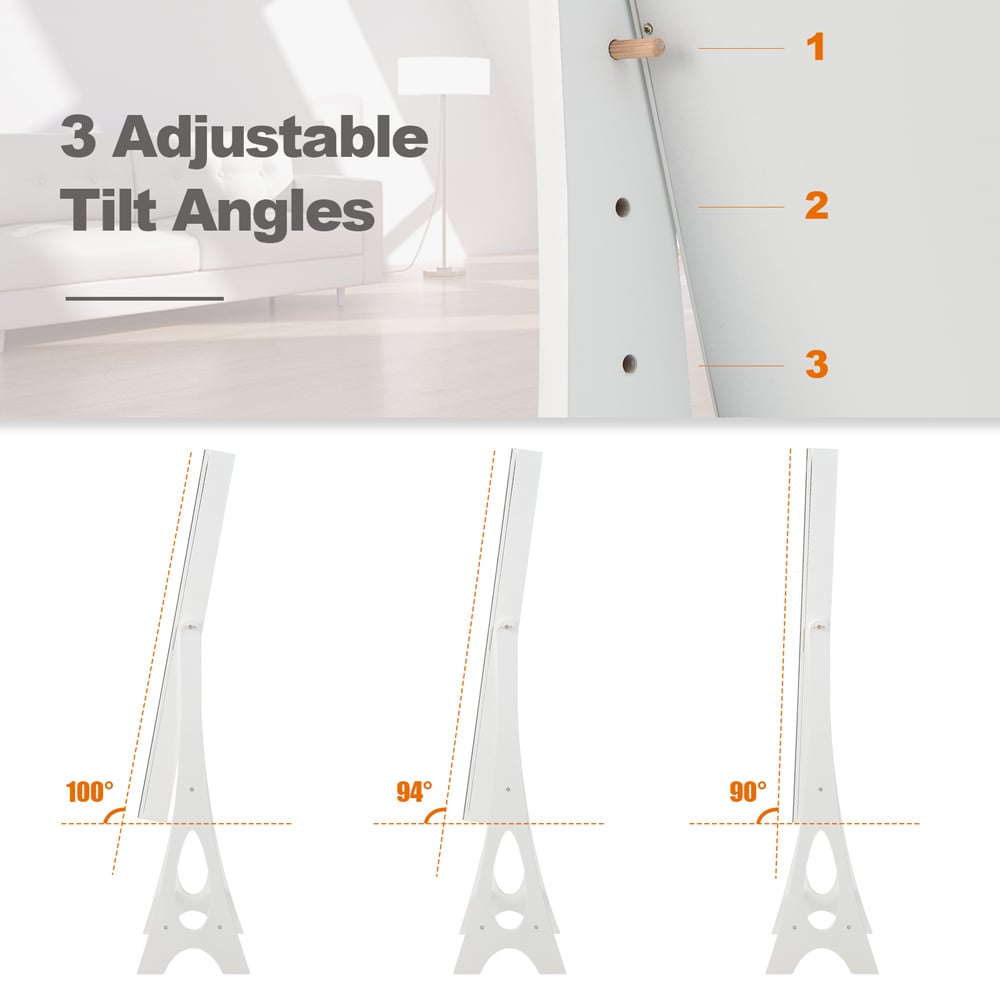 3 Adjustable Tilt Angles

1

2

3

100°

94°

90°