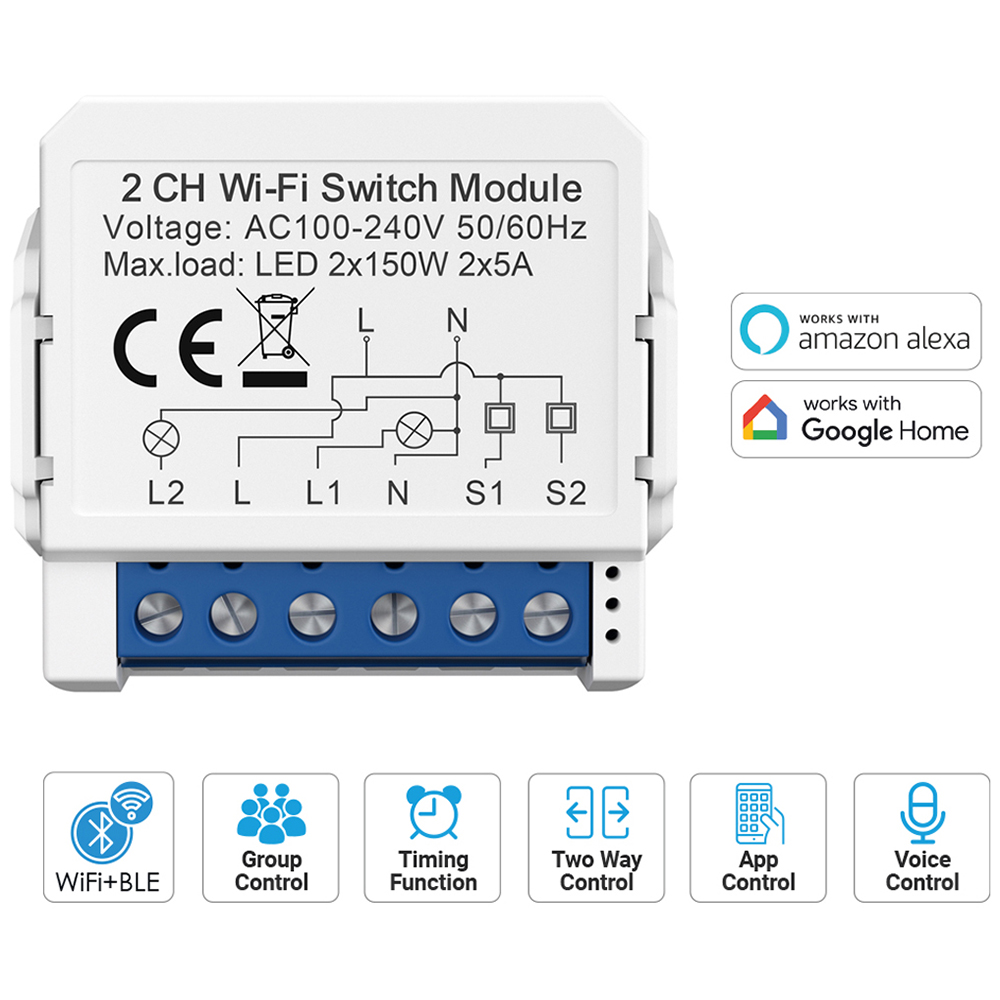 2 CH Wi-Fi Switch Module
Voltage: AC100-240V 50/60Hz
Max.load: LED 2x150W 2x5A

CE

L N

L2 L L1 N S1 S2

WORKS WITH
amazon alexa

works with
Google Home

WiFi+BLE

Group Control

Timing Function

Two Way Control

App Control

Voice Control