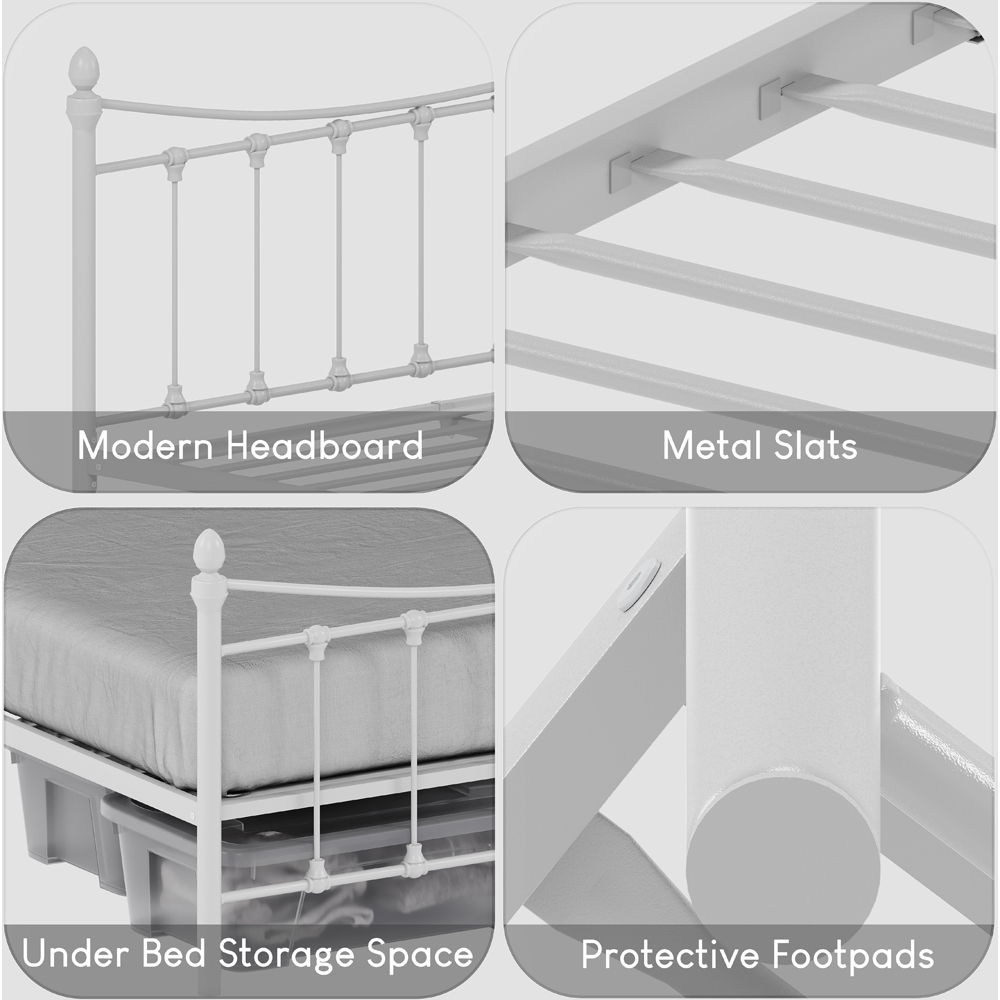 Modern Headboard

Metal Slats

Under Bed Storage Space

Protective Footpads