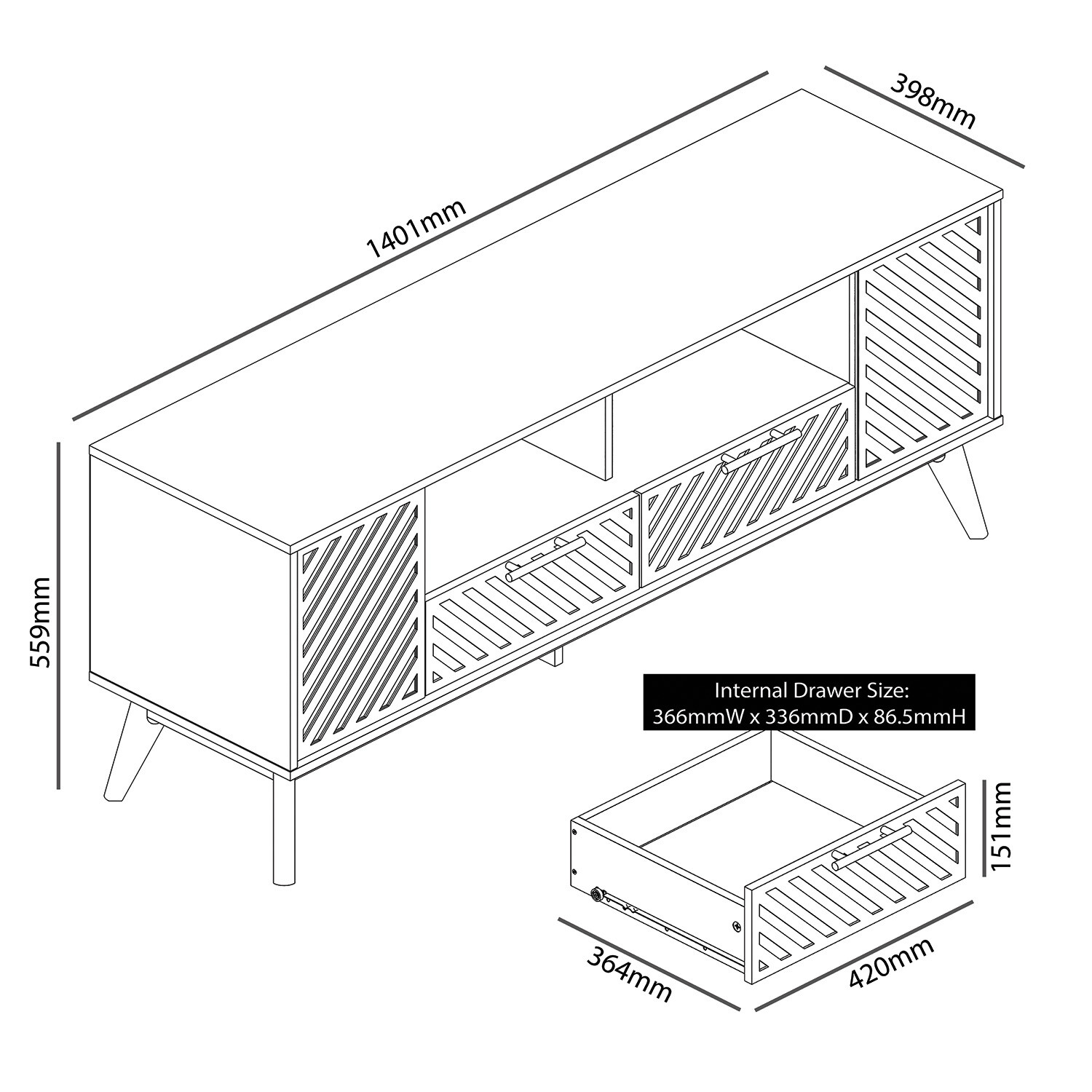 1401mm

398mm

559mm

Internal Drawer Size:
366mmW x 336mmD x 86.5mmH

151mm

364mm

420mm