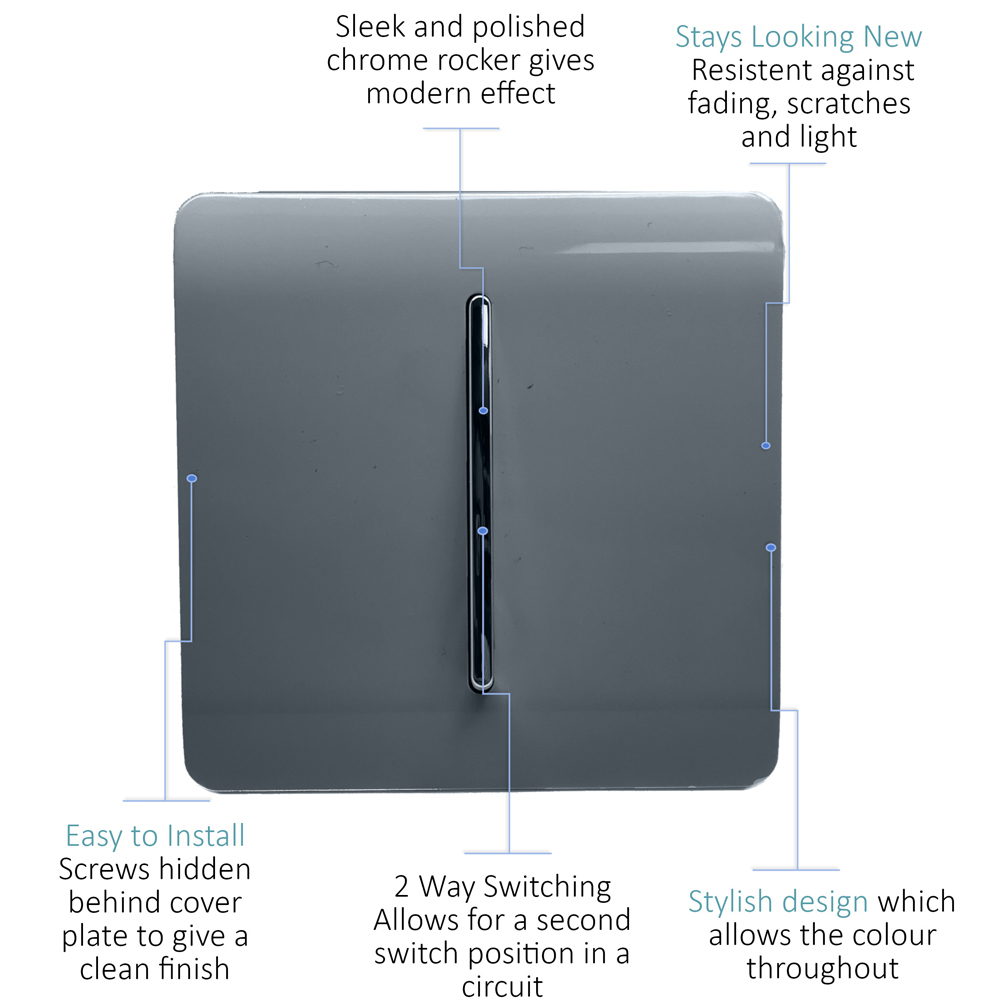 Sleek and polished chrome rocker gives modern effect

Stays Looking New
Resistent against fading, scratches and light

Easy to Install
Screws hidden behind cover plate to give a clean finish

2 Way Switching
Allows for a second switch position in a circuit

Stylish design which allows the colour throughout