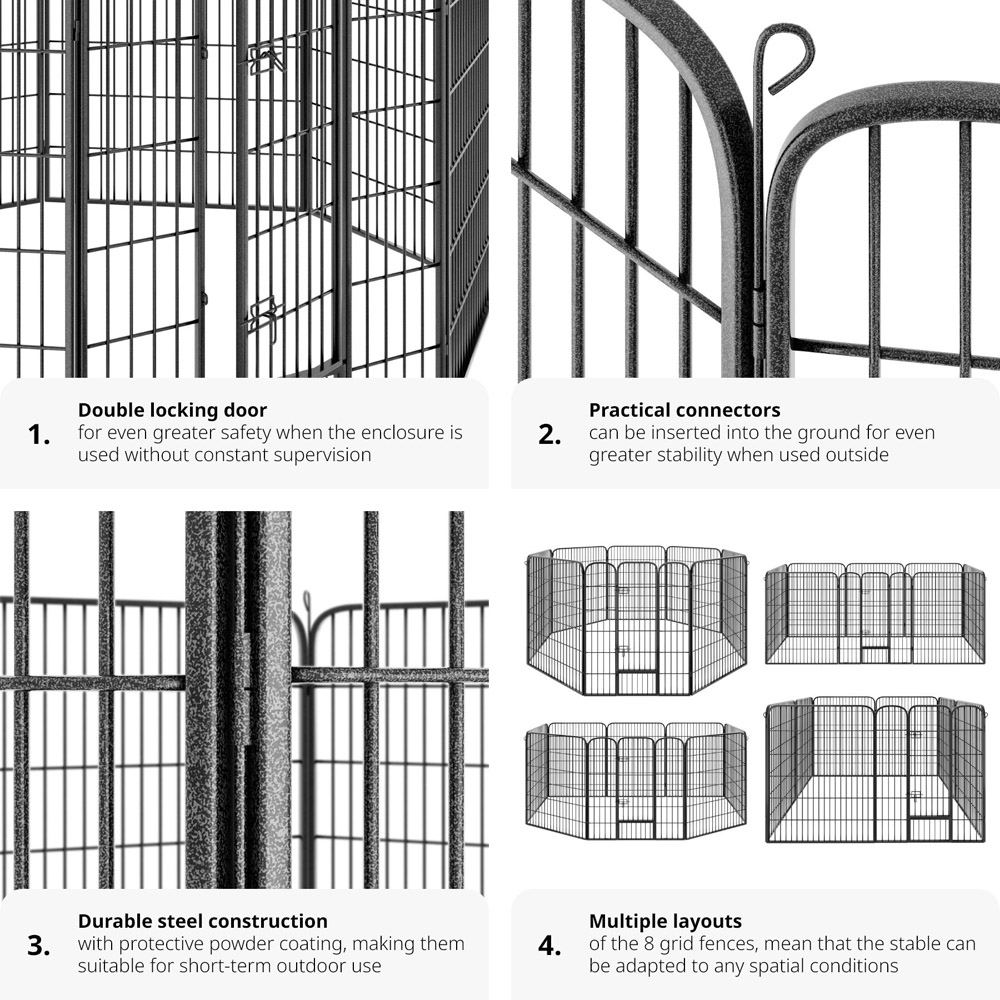 1. Double locking door
for even greater safety when the enclosure is used without constant supervision

2. Practical connectors
can be inserted into the ground for even greater stability when used outside

3. Durable steel construction
with protective powder coating, making them suitable for short-term outdoor use

4. Multiple layouts
of the 8 grid fences, mean that the stable can be adapted to any spatial conditions