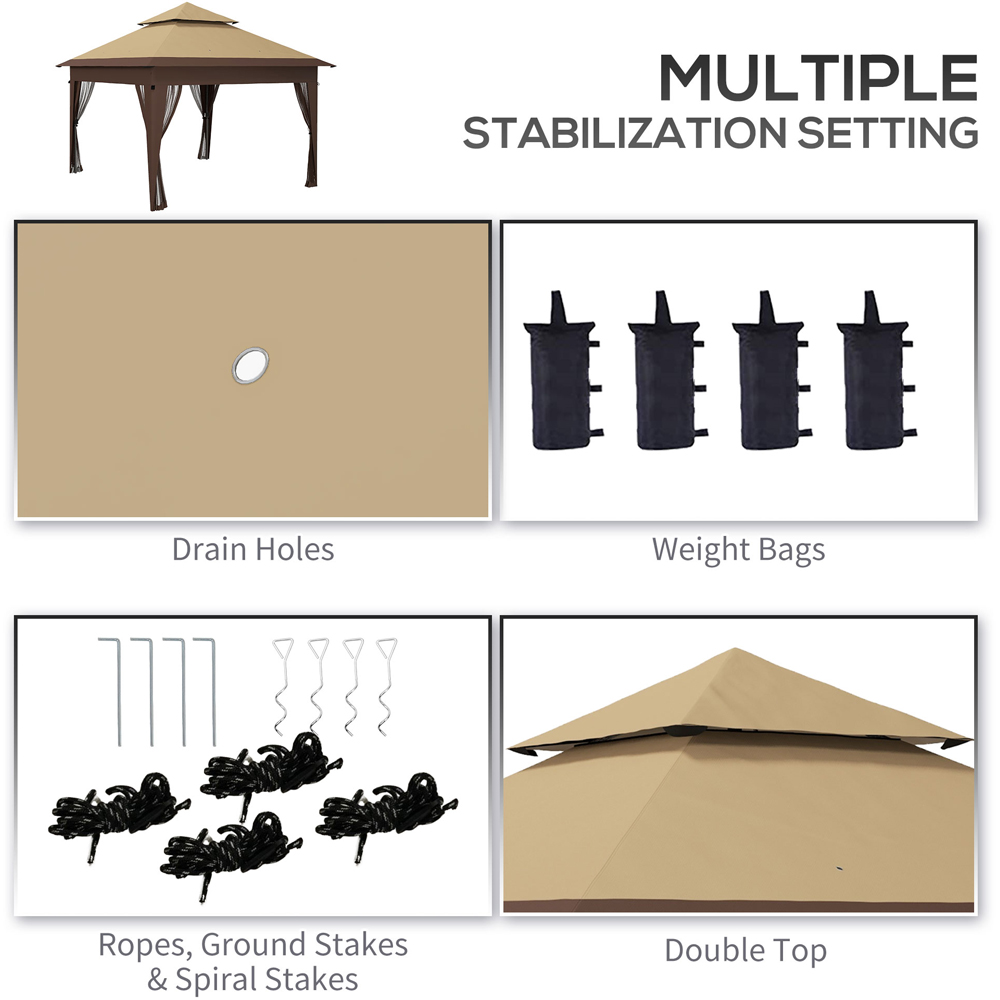 MULTIPLE
STABILIZATION SETTING

Drain Holes

Weight Bags

Ropes, Ground Stakes & Spiral Stakes

Double Top