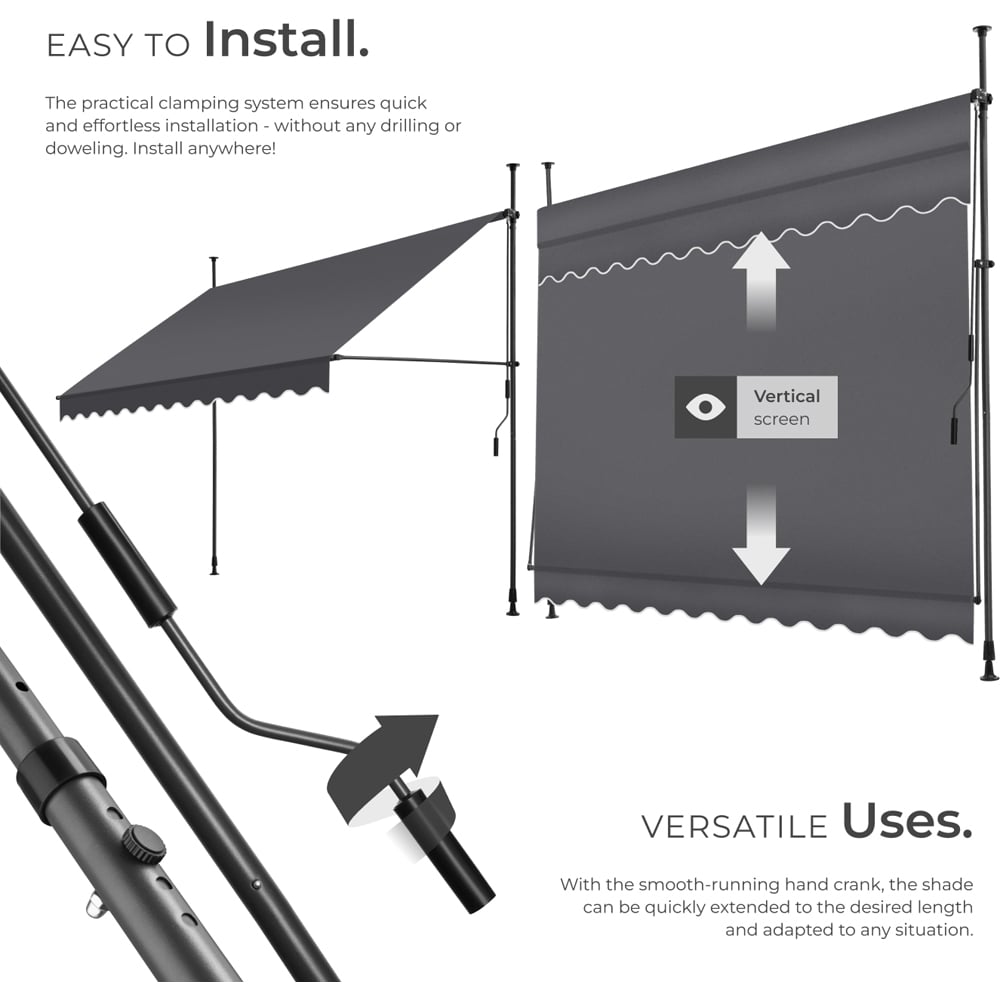 EASY TO Install.

The practical clamping system ensures quick and effortless installation - without any drilling or doweling. Install anywhere!

Vertical screen

VERSATILE Uses.

With the smooth-running hand crank, the shade can be quickly extended to the desired length and adapted to any situation.