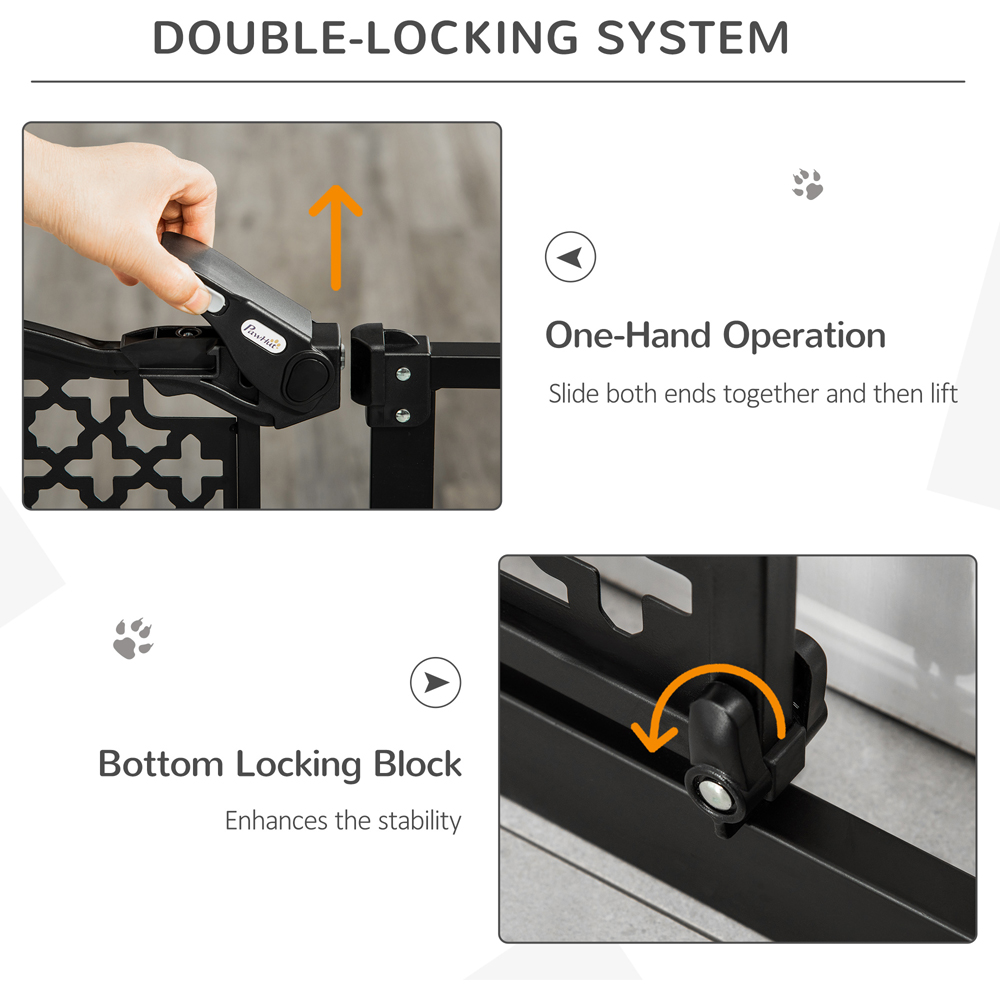 DOUBLE-LOCKING SYSTEM

PawHut

One-Hand Operation

Slide both ends together and then lift

Bottom Locking Block

Enhances the stability