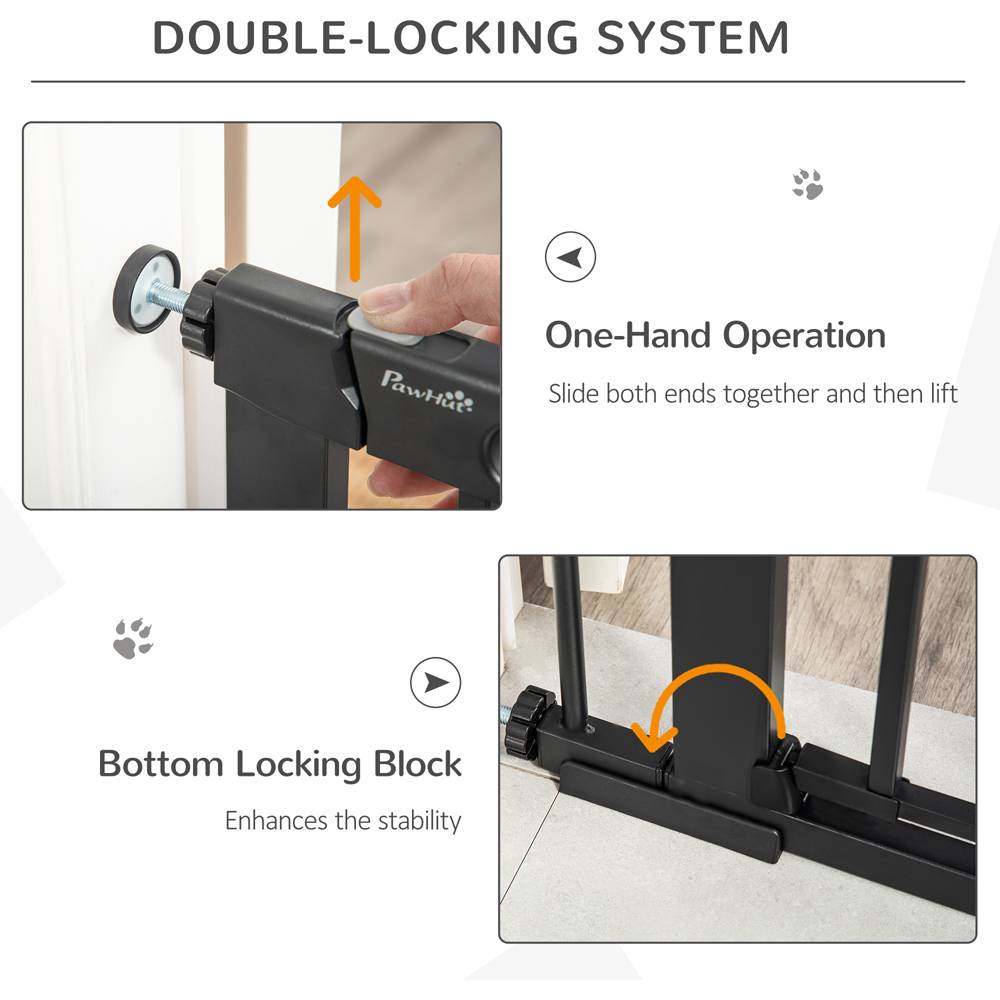 DOUBLE-LOCKING SYSTEM

PawHut

One-Hand Operation

Slide both ends together and then lift

Bottom Locking Block

Enhances the stability