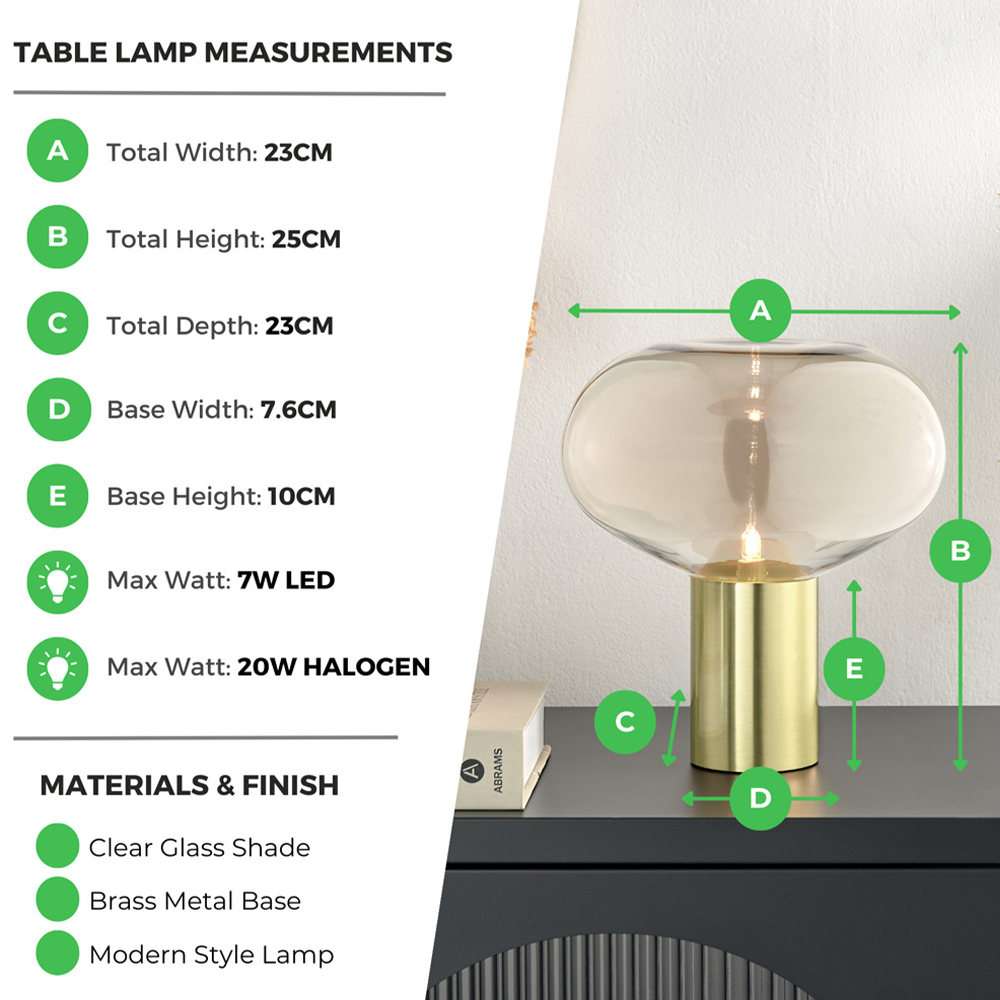 TABLE LAMP MEASUREMENTS

A Total Width: 23CM

B Total Height: 25CM

C Total Depth: 23CM

D Base Width: 7.6CM

E Base Height: 10CM

Max Watt: 7W LED

Max Watt: 20W HALOGEN

MATERIALS & FINISH

Clear Glass Shade

Brass Metal Base

Modern Style Lamp

A

B

E

C

D

A ABRAMS