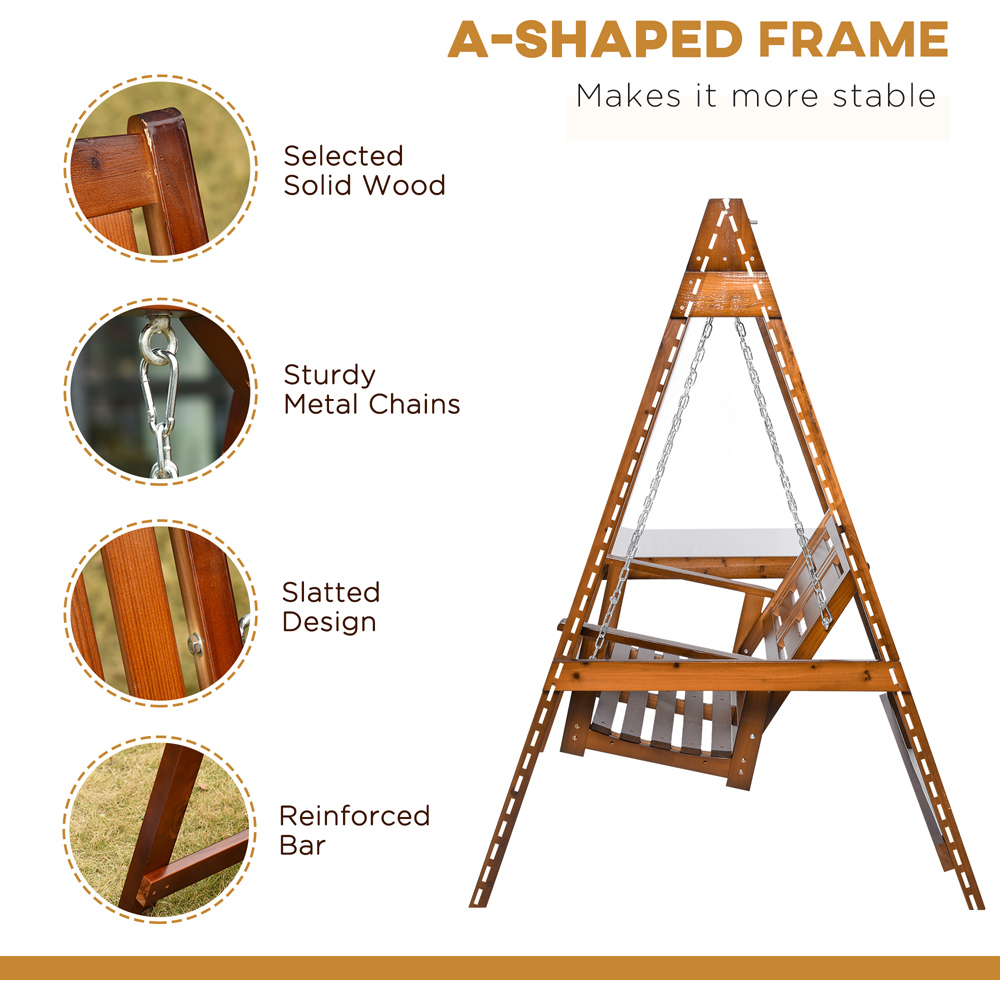 A-SHAPED FRAME

Makes it more stable

Selected Solid Wood

Sturdy Metal Chains

Slatted Design

Reinforced Bar