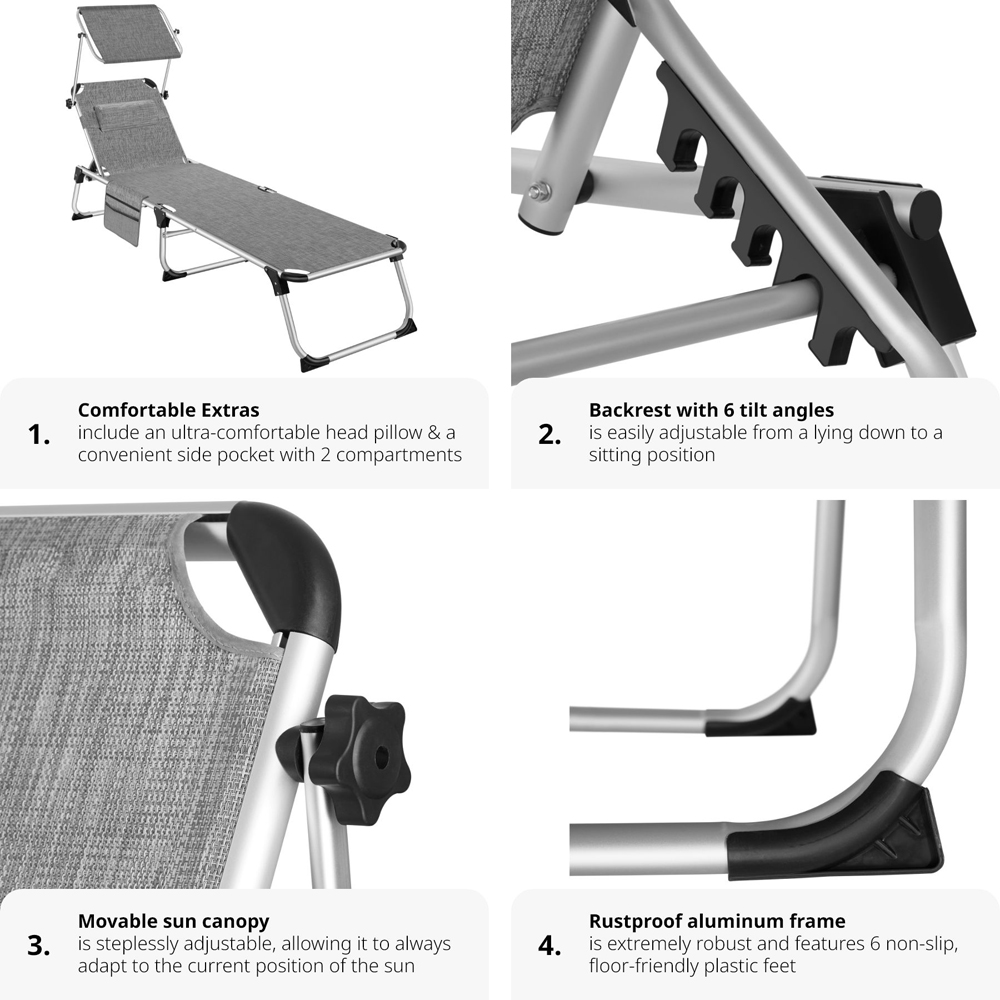 1. Comfortable Extras
include an ultra-comfortable head pillow & a convenient side pocket with 2 compartments

2. Backrest with 6 tilt angles
is easily adjustable from a lying down to a sitting position

3. Movable sun canopy
is steplessly adjustable, allowing it to always adapt to the current position of the sun

4. Rustproof aluminum frame
is extremely robust and features 6 non-slip, floor-friendly plastic feet