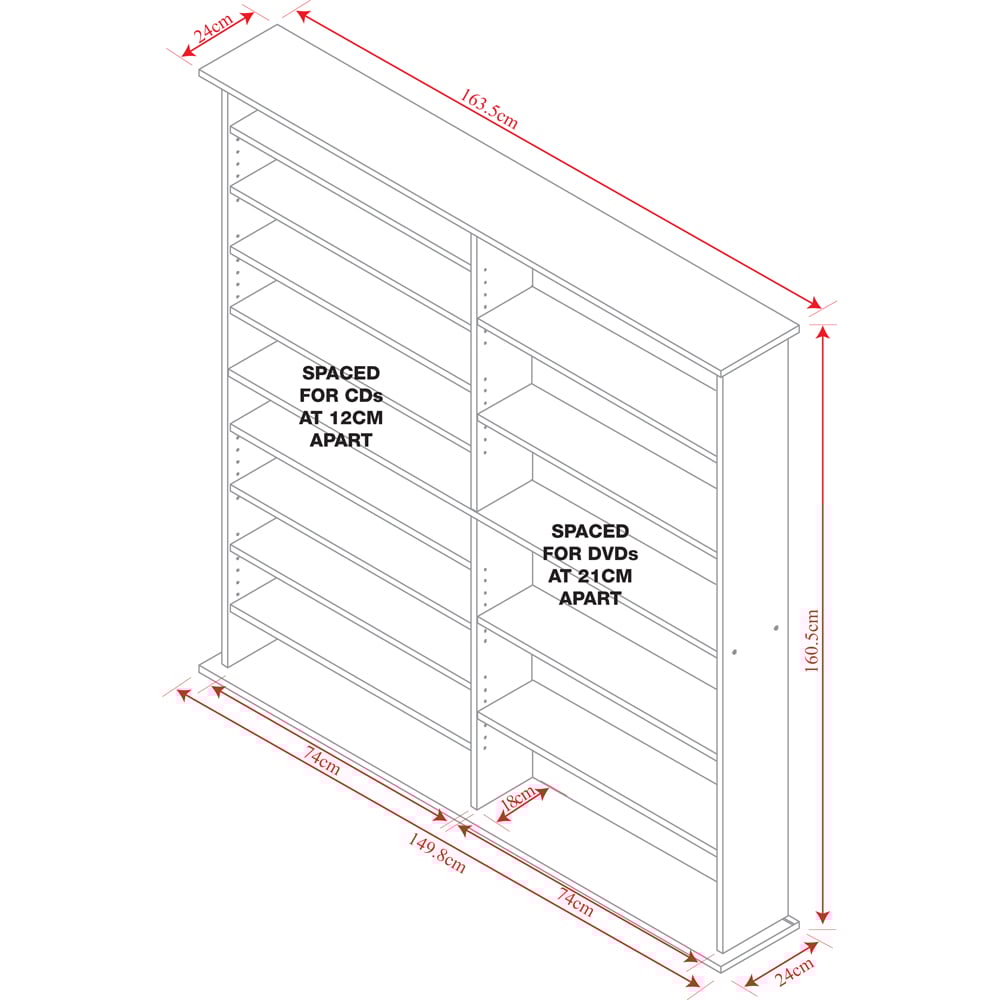 24cm
163.5cm
SPACED FOR CDs AT 12CM APART
SPACED FOR DVDs AT 21CM APART
160.5cm
74cm
18cm
149.8cm
74cm
24cm