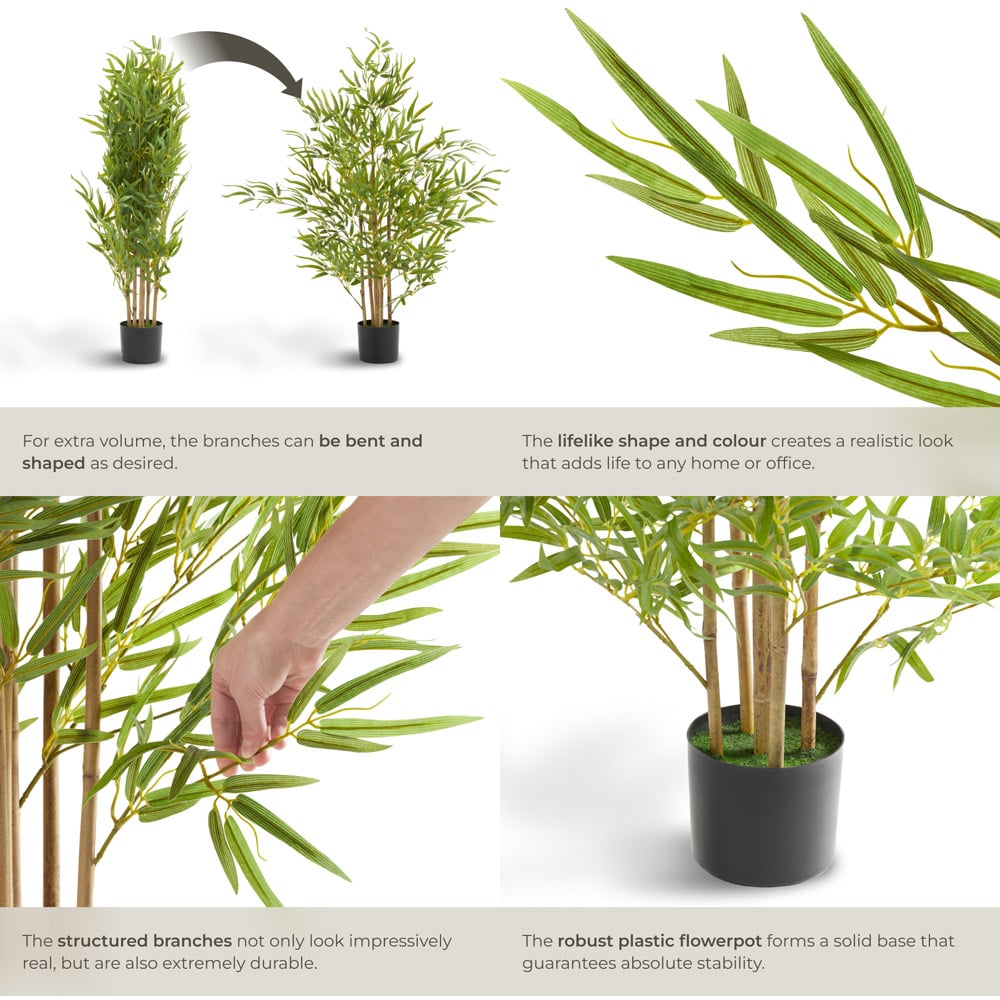 For extra volume, the branches can be bent and shaped as desired.

The lifelike shape and colour creates a realistic look that adds life to any home or office.

The structured branches not only look impressively real, but are also extremely durable.

The robust plastic flowerpot forms a solid base that guarantees absolute stability.