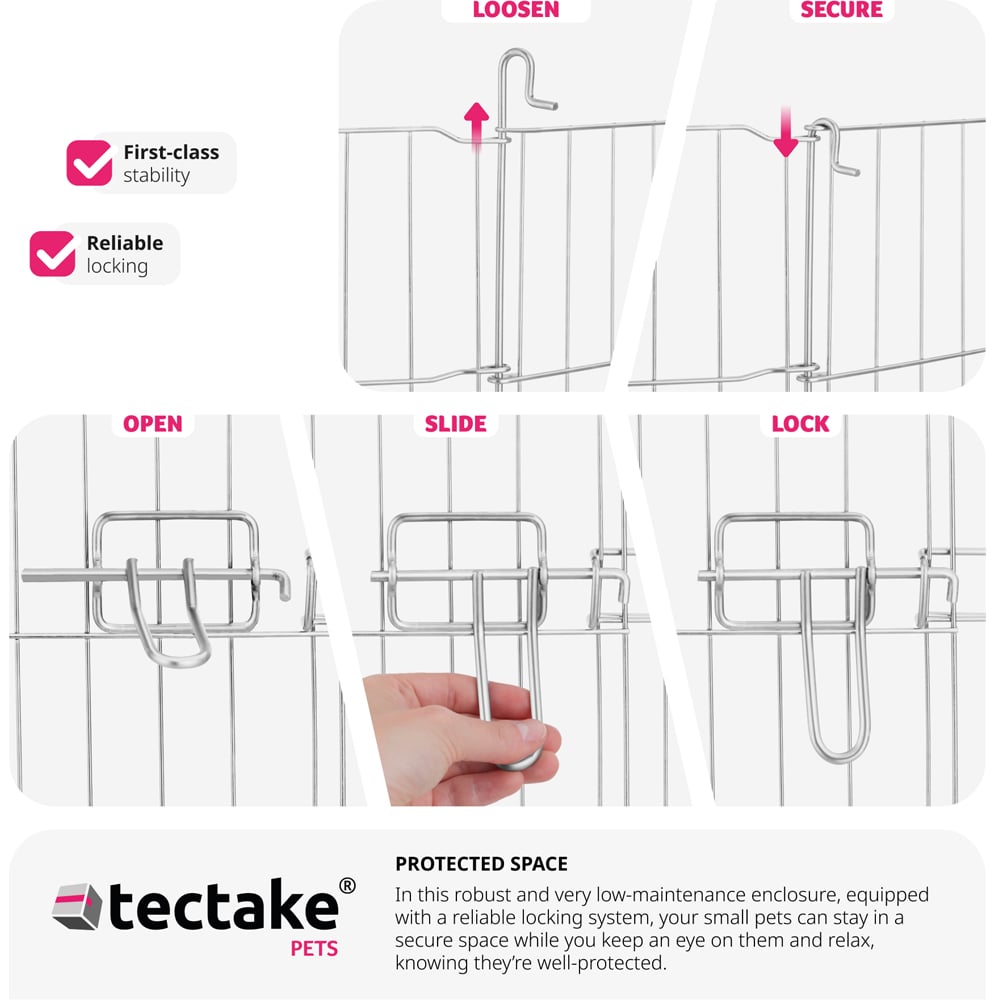 LOOSEN

SECURE

First-class stability

Reliable locking

OPEN

SLIDE

LOCK

tectake®
PETS

PROTECTED SPACE
In this robust and very low-maintenance enclosure, equipped with a reliable locking system, your small pets can stay in a secure space while you keep an eye on them and relax, knowing they're well-protected.