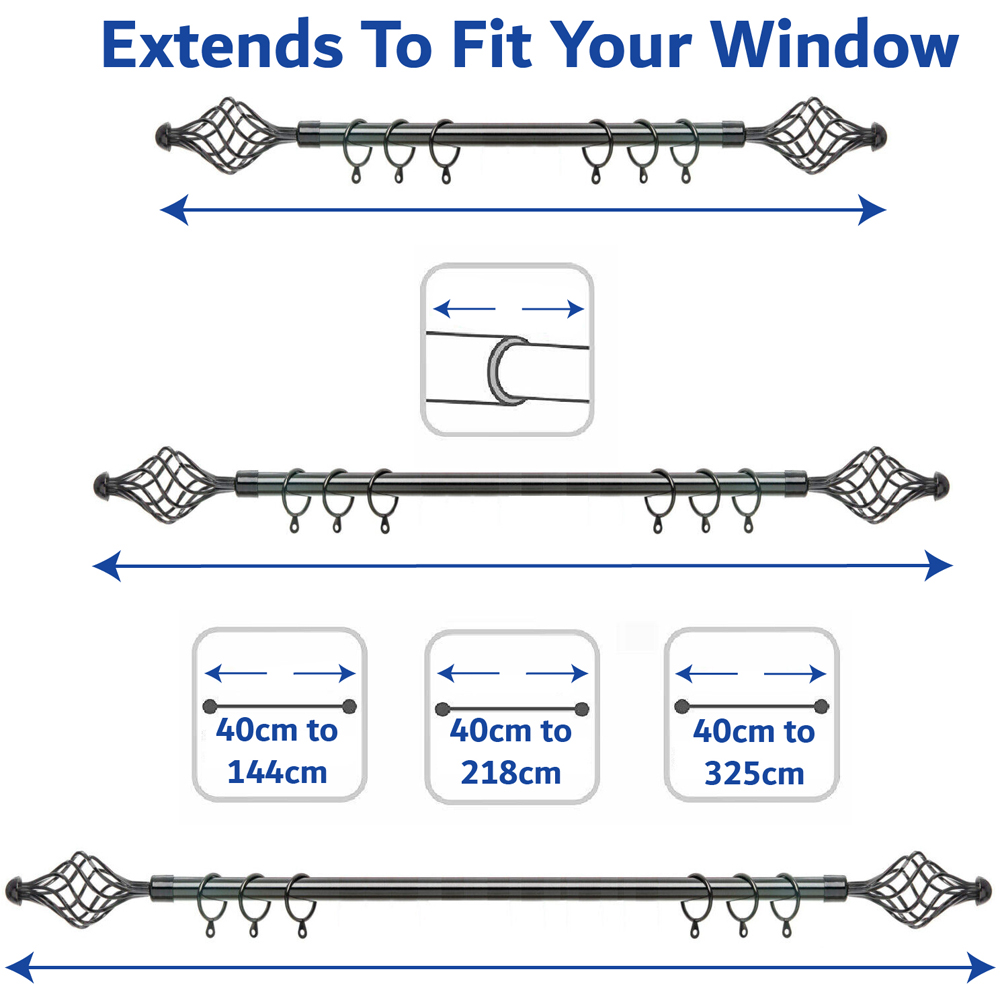 Extends To Fit Your Window

40cm to 144cm

40cm to 218cm

40cm to 325cm