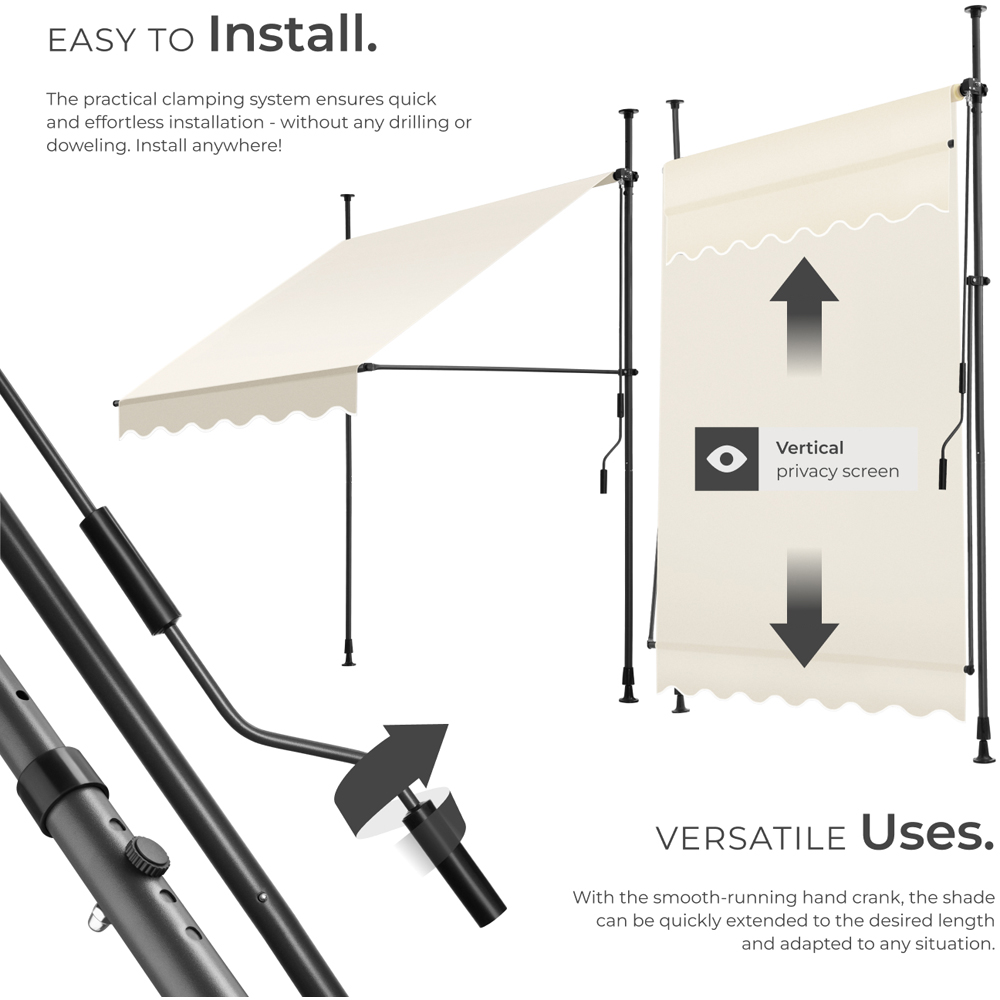 EASY TO Install.

The practical clamping system ensures quick and effortless installation - without any drilling or doweling. Install anywhere!

Vertical
privacy screen

VERSATILE Uses.

With the smooth-running hand crank, the shade can be quickly extended to the desired length and adapted to any situation.