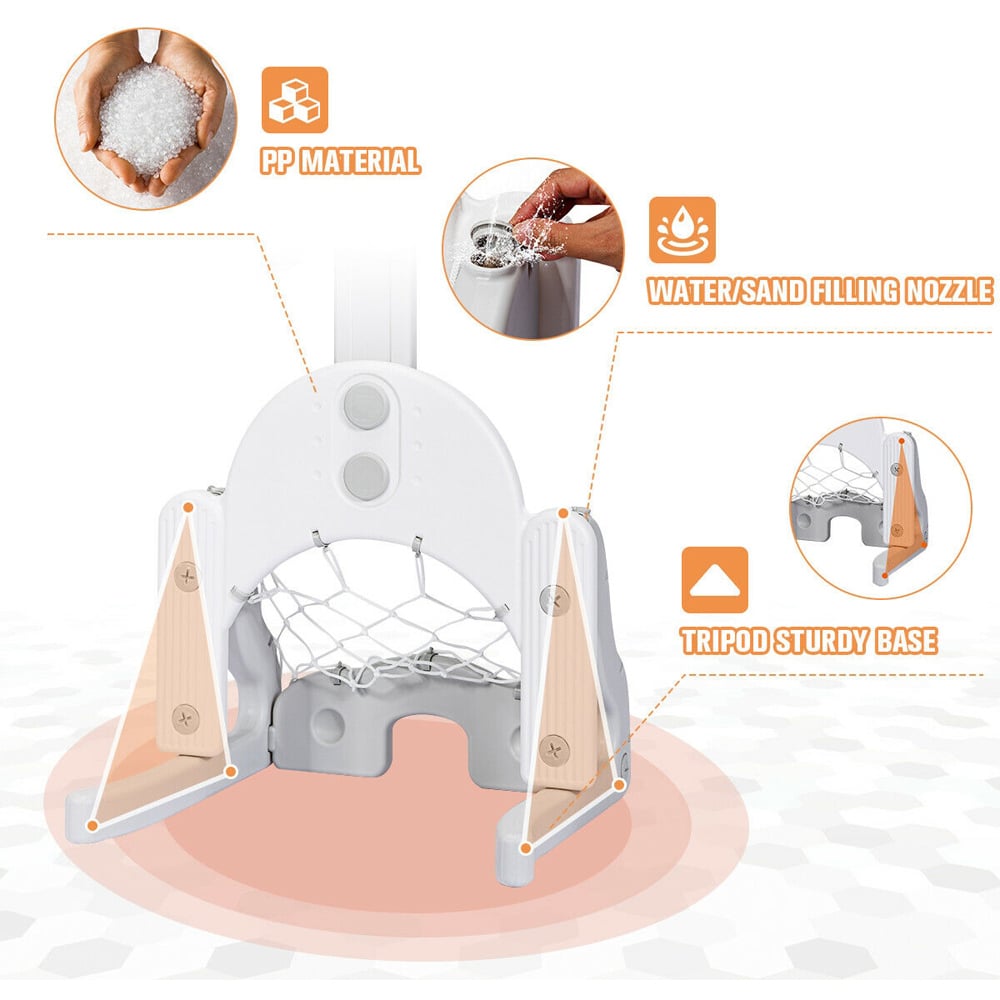 PP MATERIAL

WATER/SAND FILLING NOZZLE

TRIPOD STURDY BASE