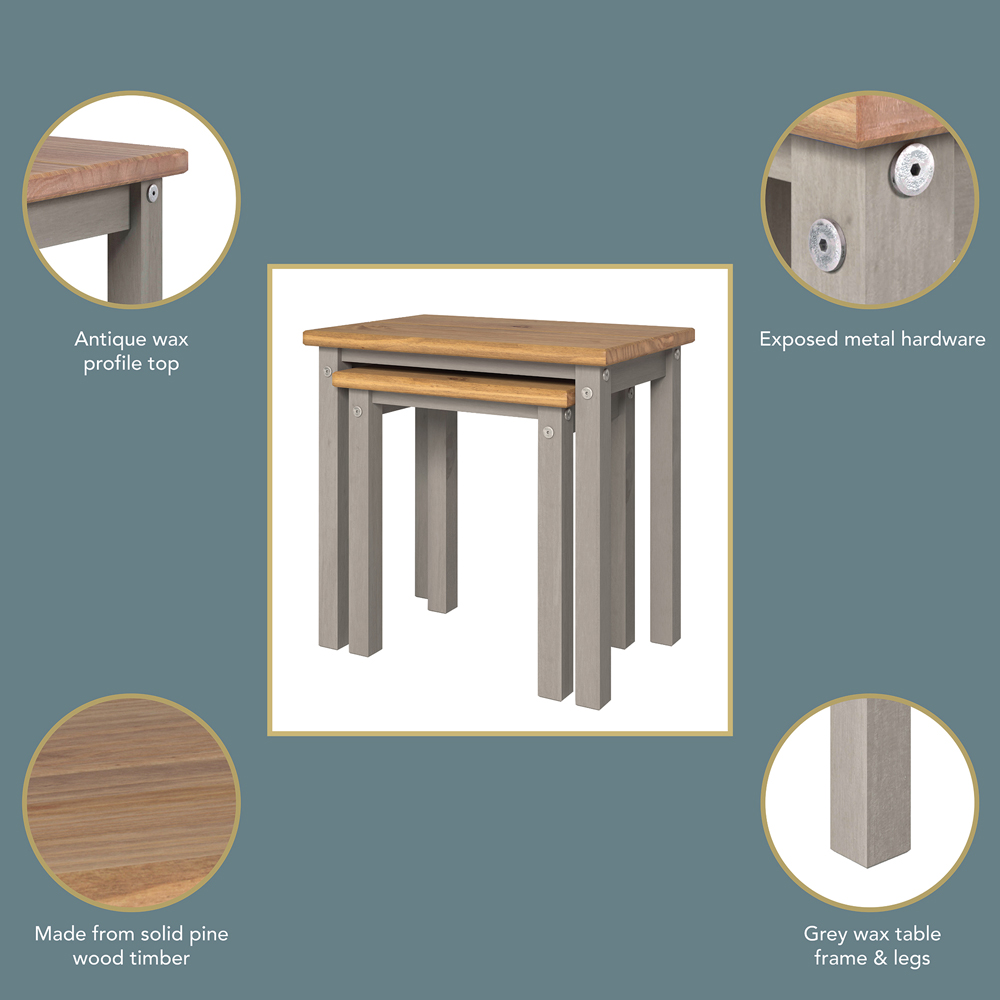 Antique wax profile top

Exposed metal hardware

Made from solid pine wood timber

Grey wax table frame & legs