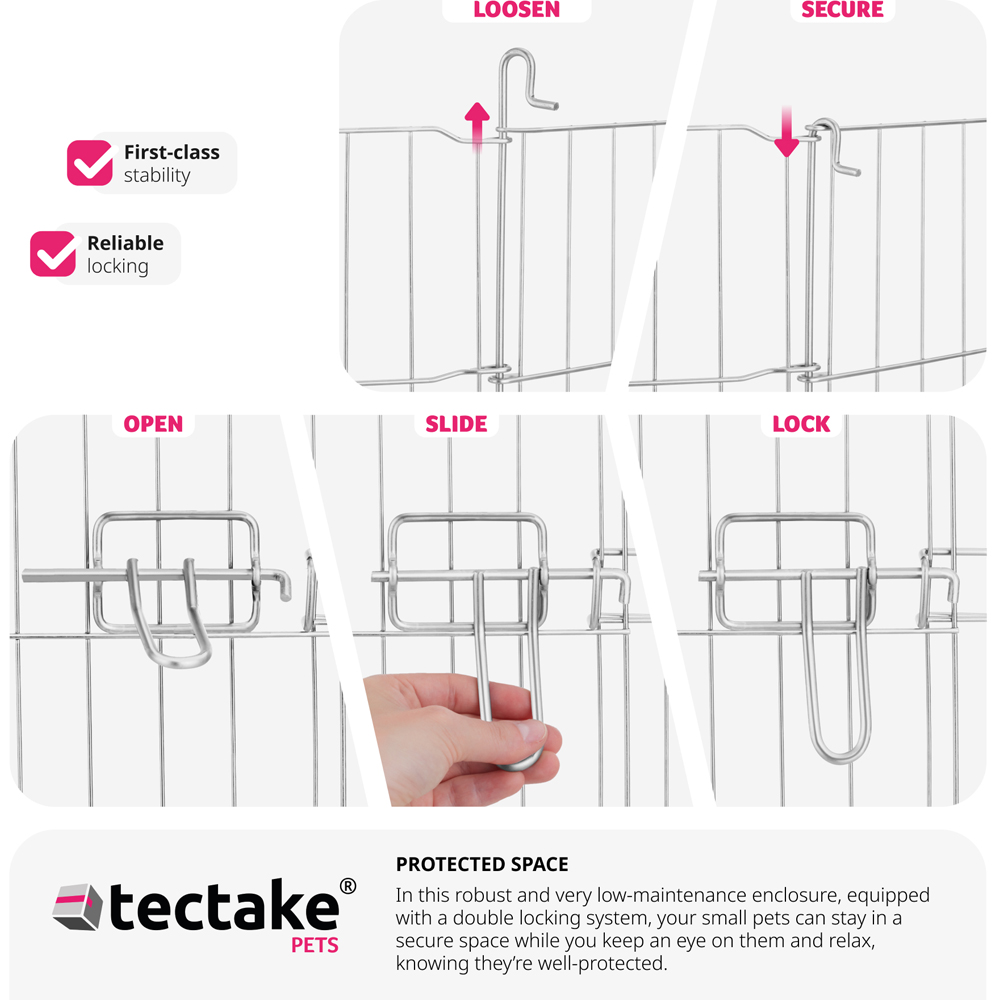 LOOSEN

SECURE

First-class stability

Reliable locking

OPEN

SLIDE

LOCK

tectake®
PETS

PROTECTED SPACE

In this robust and very low-maintenance enclosure, equipped with a double locking system, your small pets can stay in a secure space while you keep an eye on them and relax, knowing they're well-protected.