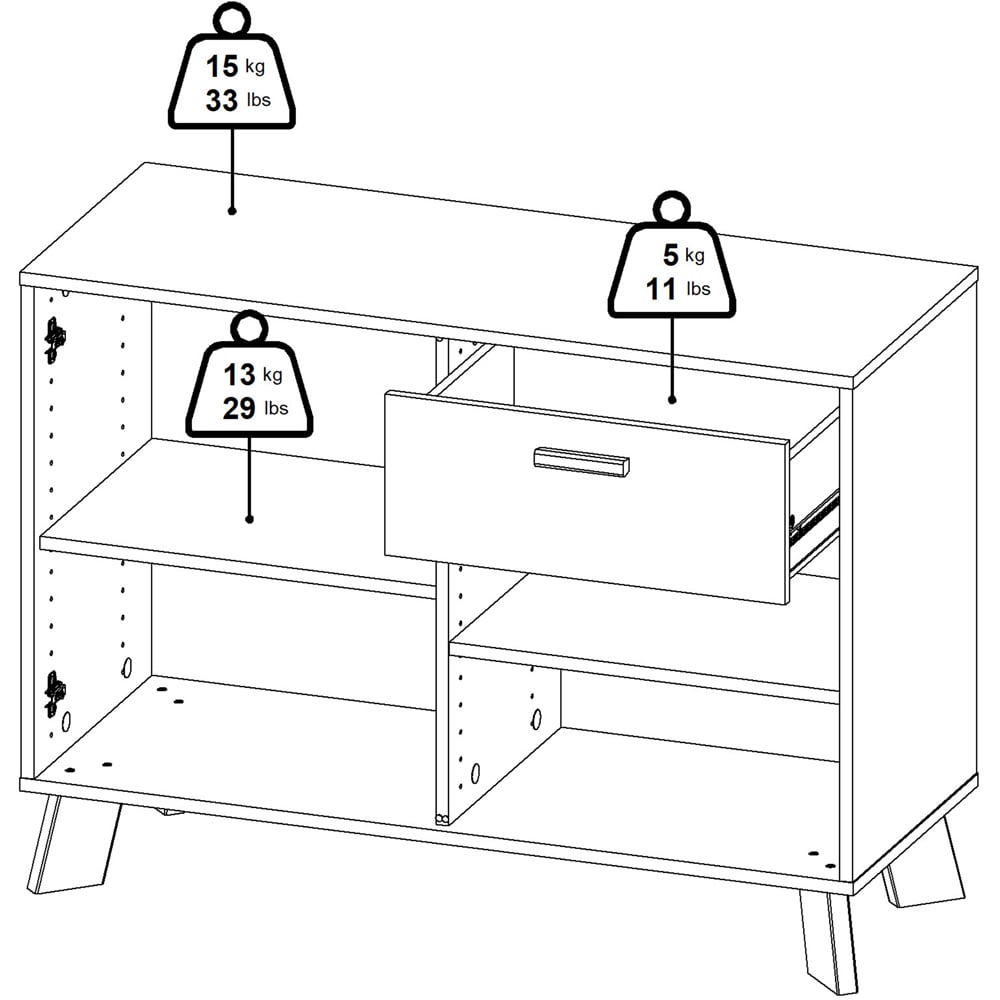 15 kg
33 lbs

5 kg
11 lbs

13 kg
29 lbs