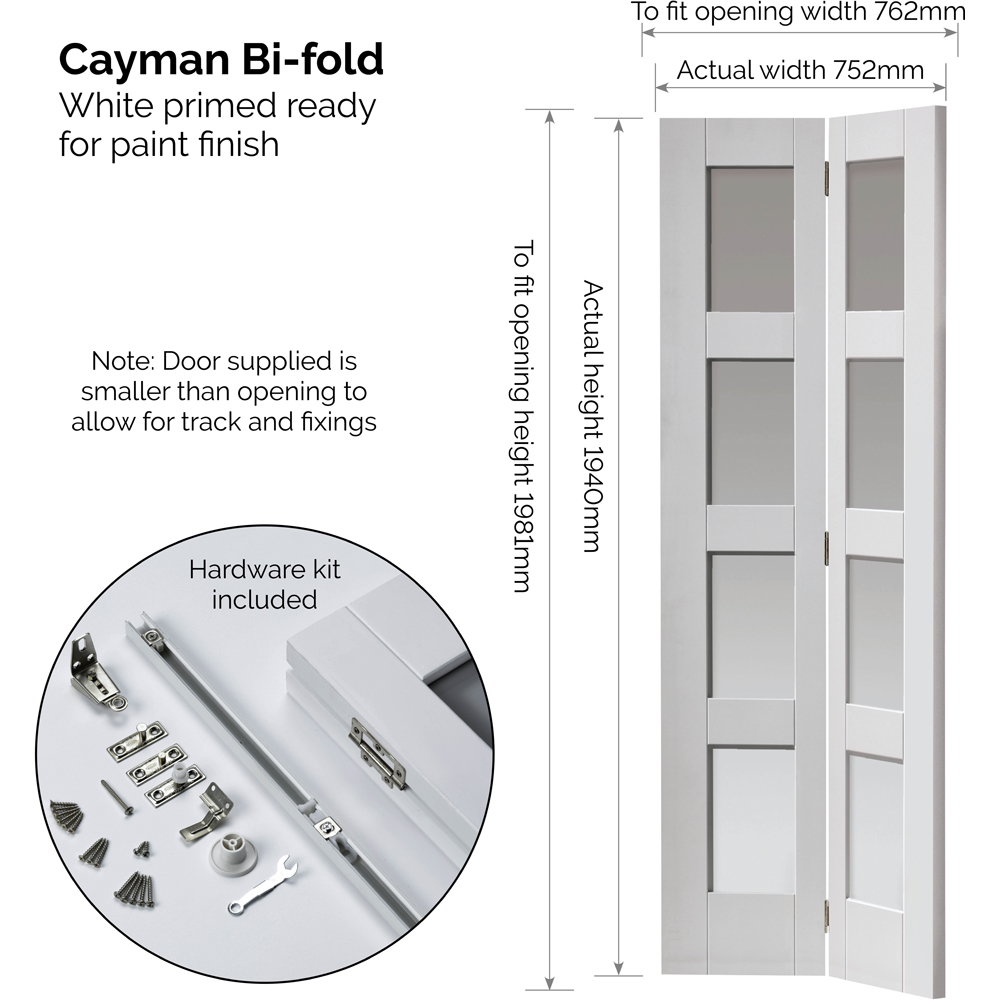 Cayman Bi-fold
White primed ready for paint finish

Note: Door supplied is smaller than opening to allow for track and fixings

Hardware kit included

To fit opening width 762mm
Actual width 752mm

To fit opening height 1981mm
Actual height 1940mm