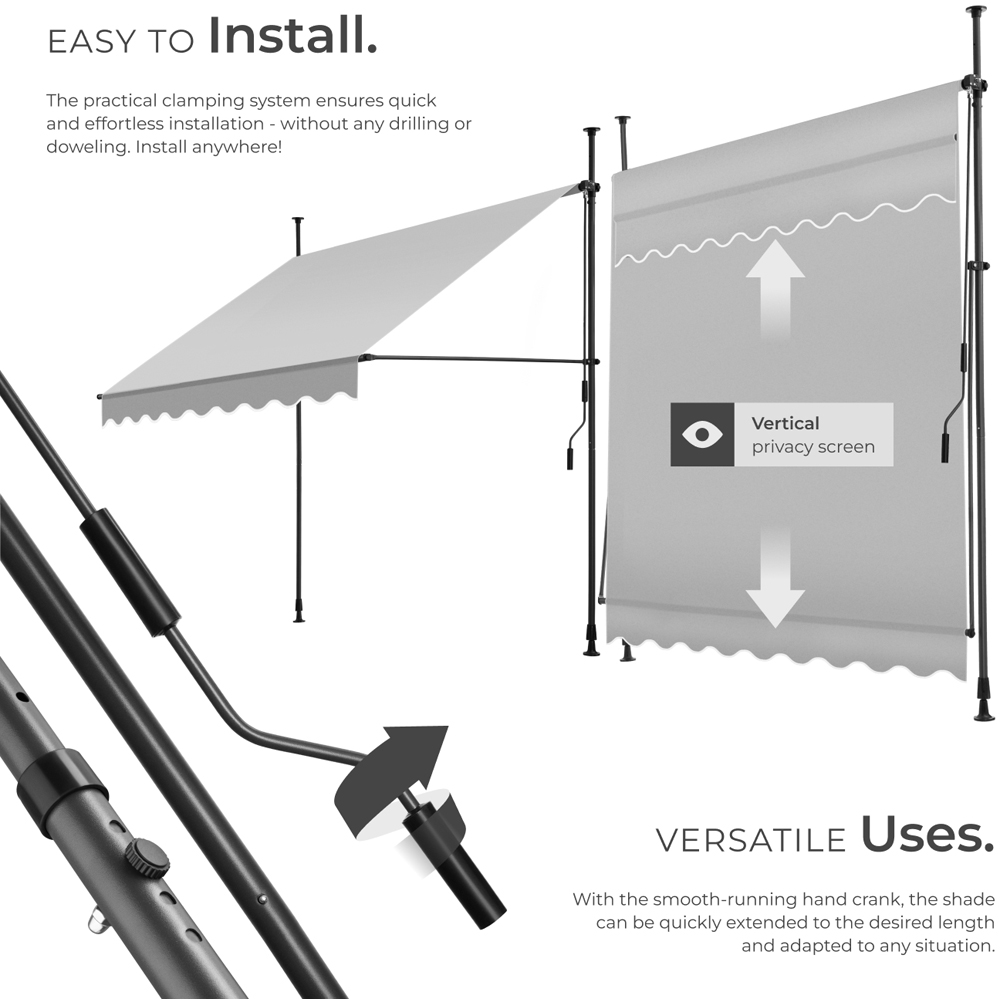 EASY TO Install.

The practical clamping system ensures quick and effortless installation - without any drilling or doweling. Install anywhere!

Vertical
privacy screen

VERSATILE Uses.

With the smooth-running hand crank, the shade can be quickly extended to the desired length and adapted to any situation.