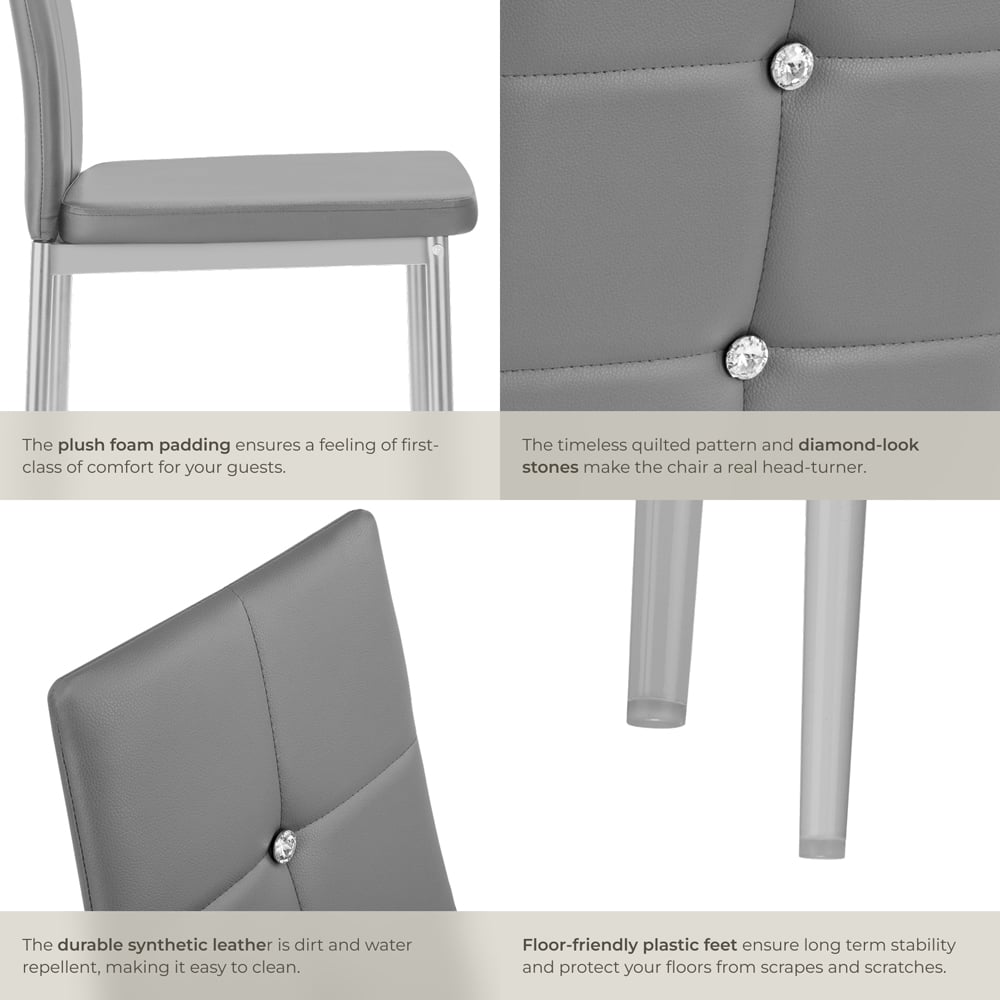 The plush foam padding ensures a feeling of first-class of comfort for your guests.

The timeless quilted pattern and diamond-look stones make the chair a real head-turner.

The durable synthetic leather is dirt and water repellent, making it easy to clean.

Floor-friendly plastic feet ensure long term stability and protect your floors from scrapes and scratches.