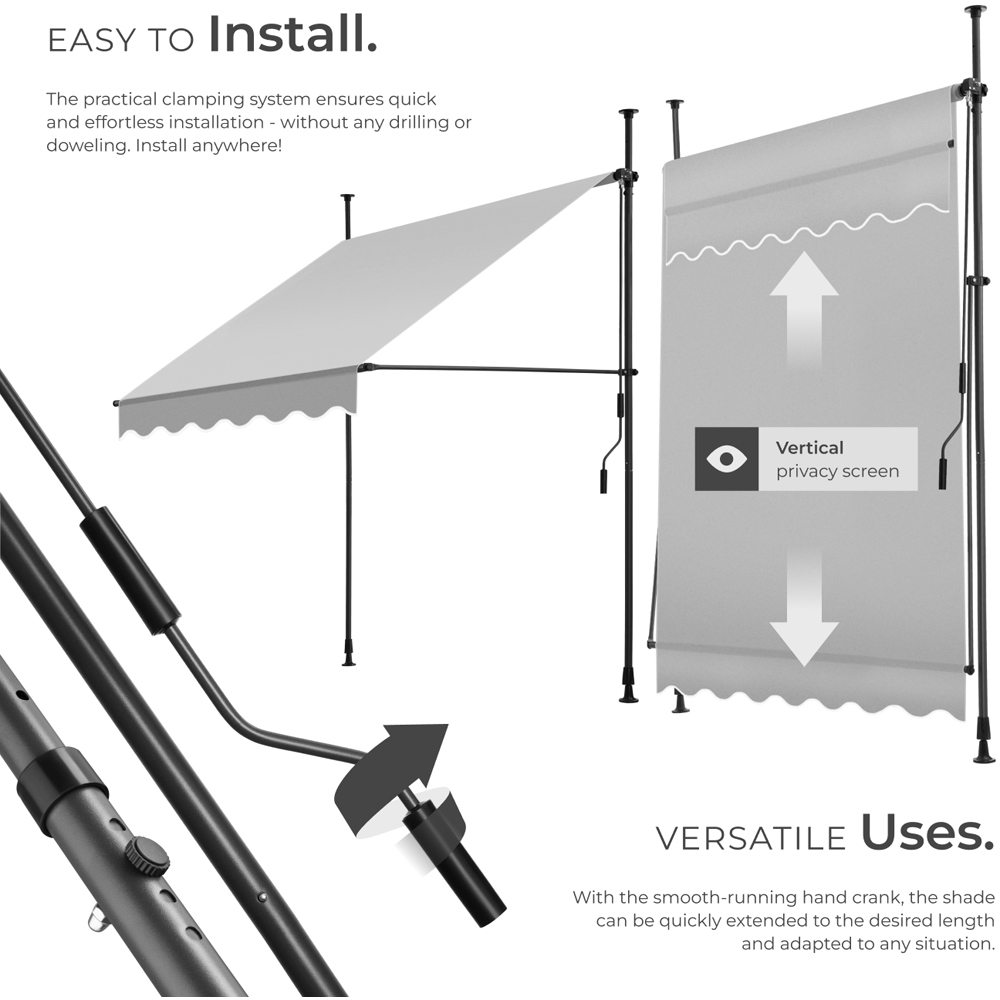 EASY TO Install.

The practical clamping system ensures quick and effortless installation - without any drilling or doweling. Install anywhere!

Vertical
privacy screen

VERSATILE Uses.

With the smooth-running hand crank, the shade can be quickly extended to the desired length and adapted to any situation.