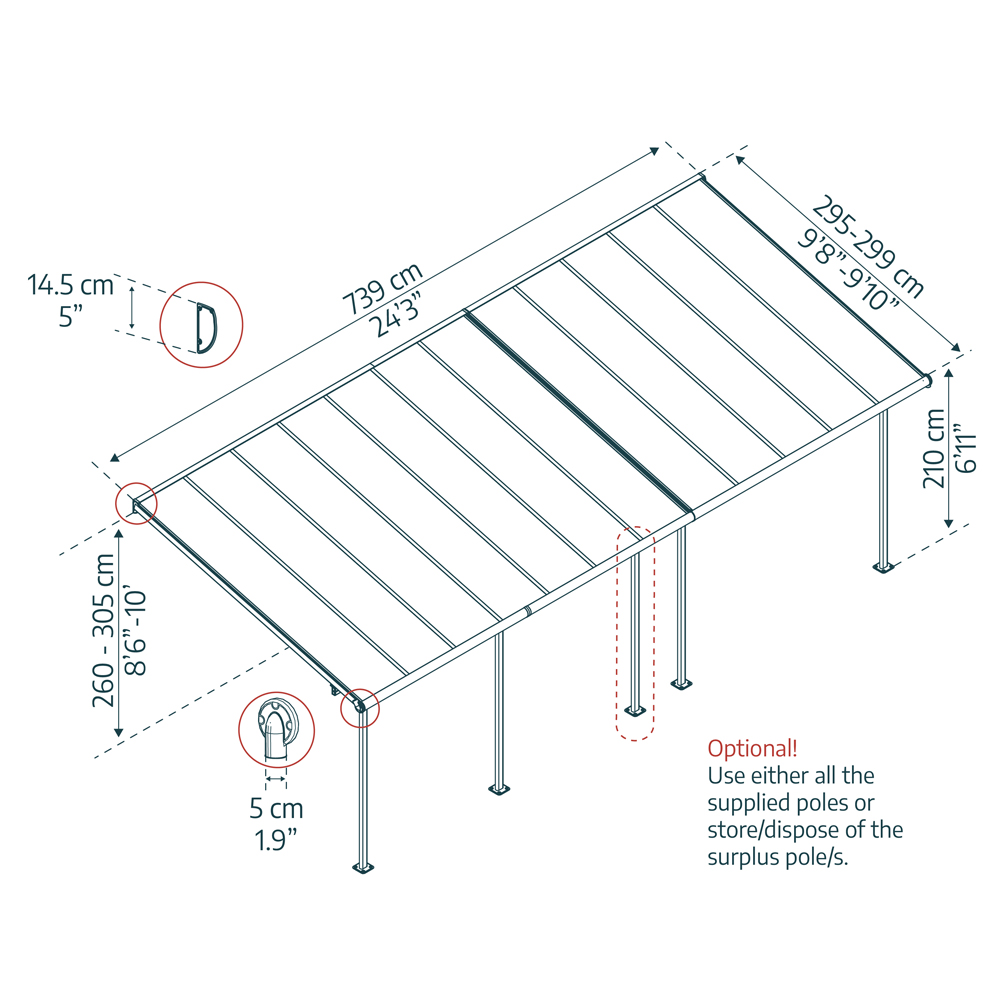 14.5 cm
5”

739 cm
24’3”

295-299 cm
9’8”-9’10”

210 cm
6’11”

260 - 305 cm
8’6”-10’

5 cm
1.9”

Optional!
Use either all the supplied poles or store/dispose of the surplus pole/s.