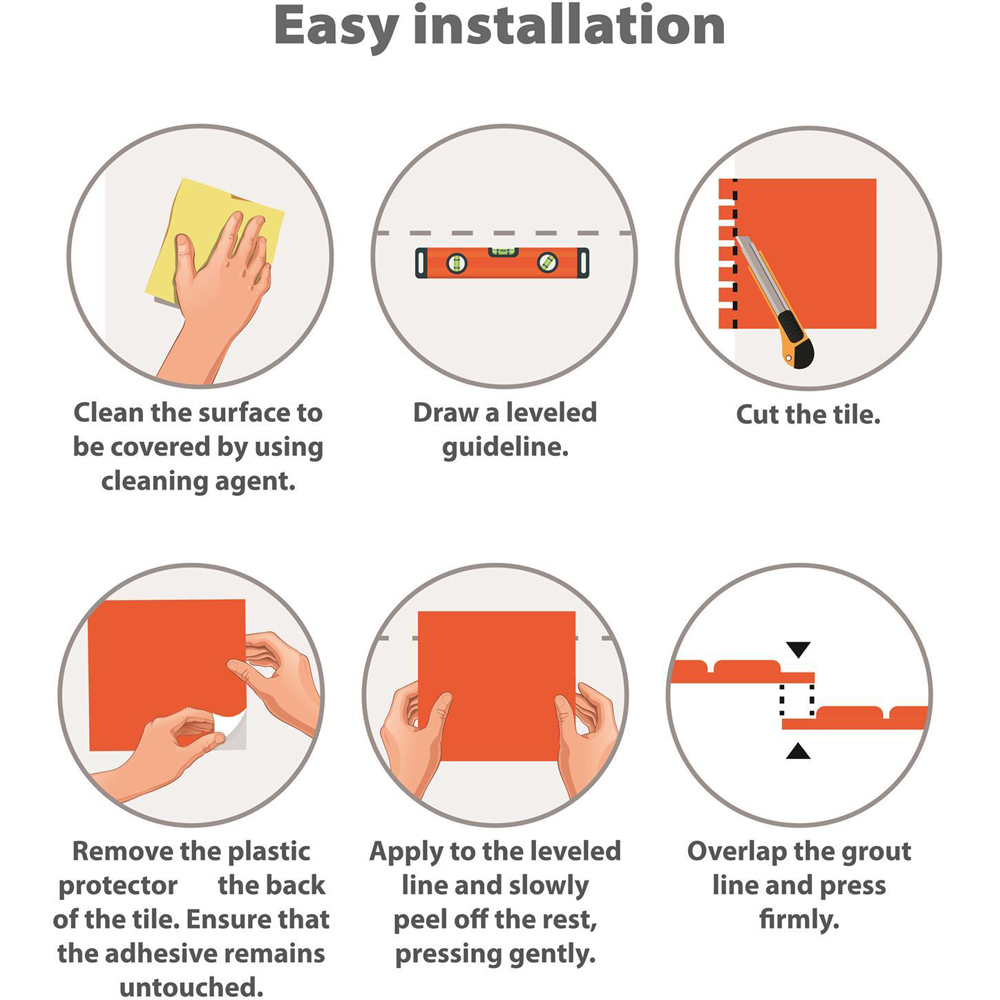 Easy installation

Clean the surface to be covered by using cleaning agent.

Draw a leveled guideline.

Cut the tile.

Remove the plastic protector the back of the tile. Ensure that the adhesive remains untouched.

Apply to the leveled line and slowly peel off the rest, pressing gently.

Overlap the grout line and press firmly.