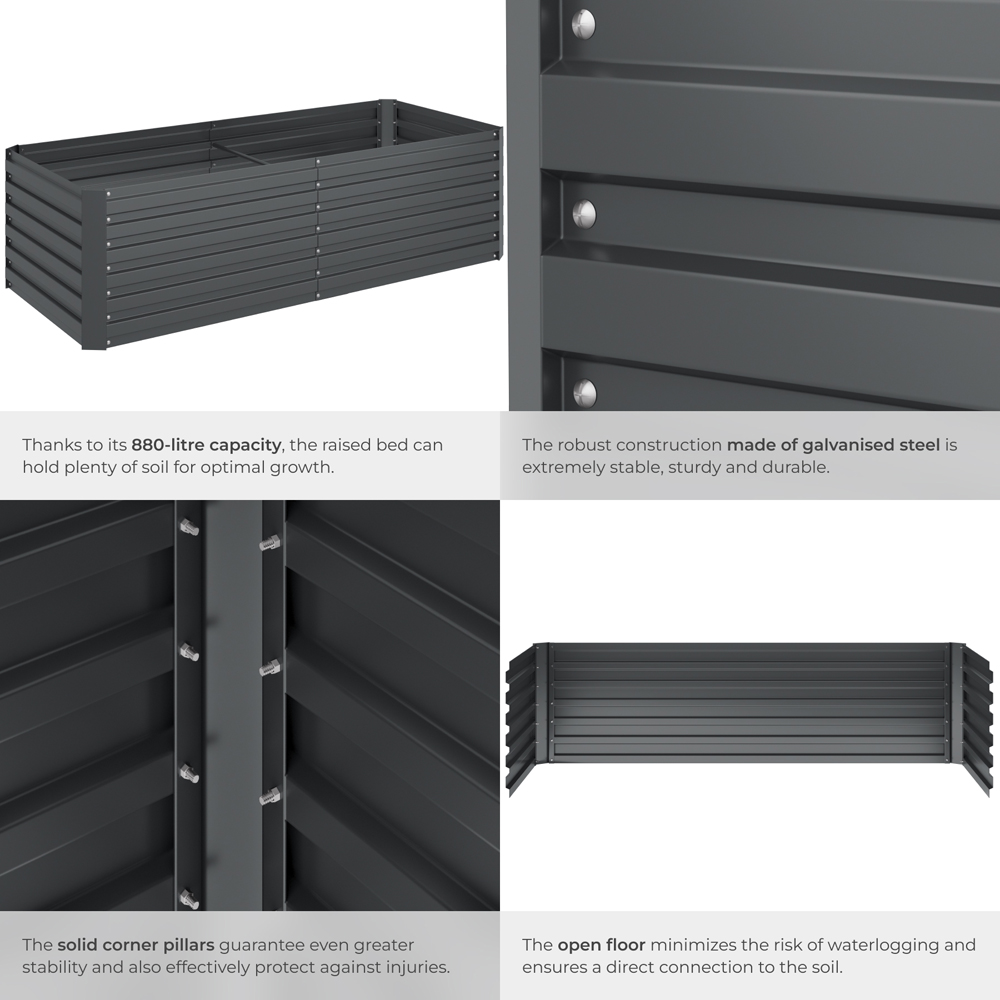 Thanks to its 880-litre capacity, the raised bed can hold plenty of soil for optimal growth.

The robust construction made of galvanised steel is extremely stable, sturdy and durable.

The solid corner pillars guarantee even greater stability and also effectively protect against injuries.

The open floor minimizes the risk of waterlogging and ensures a direct connection to the soil.