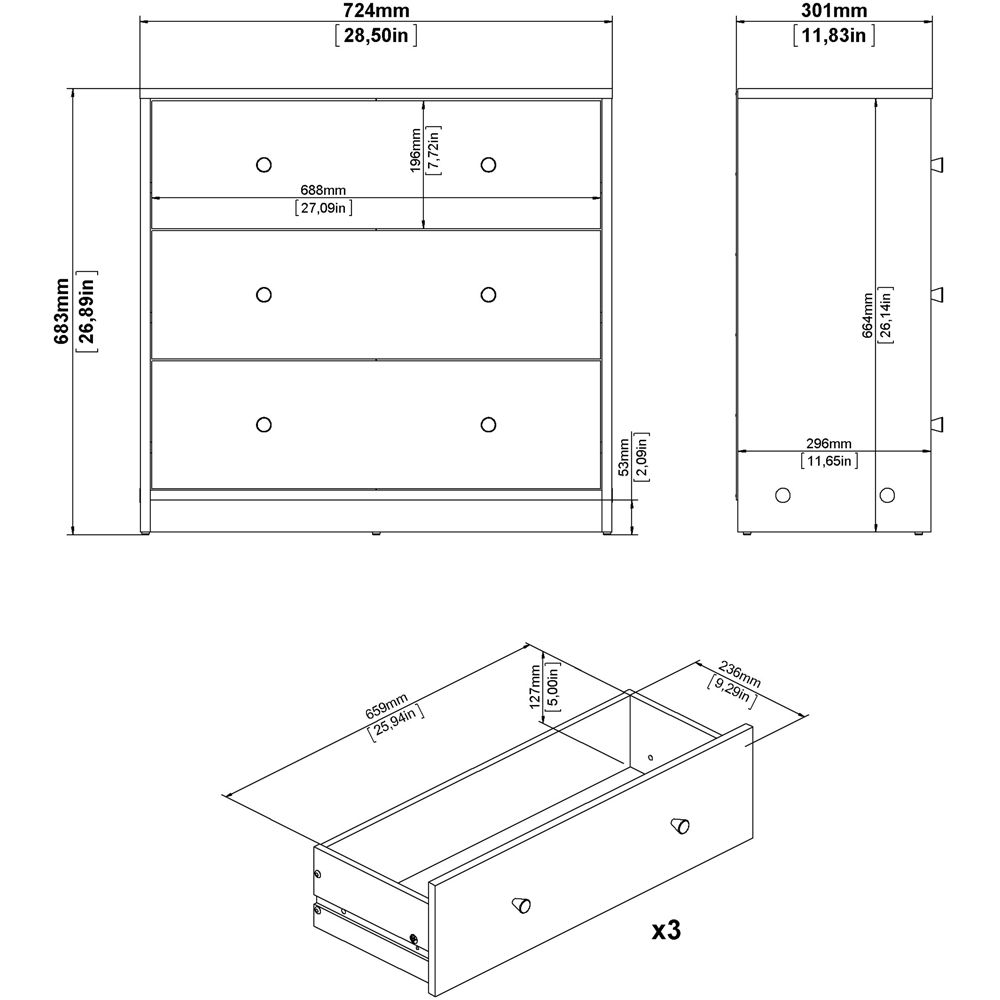 724mm
[28,50in]

301mm
[11,83in]

196mm
[7,72in]

688mm
[27,09in]

683mm
[26,89in]

53mm
[2,09in]

664mm
[26,14in]

296mm
[11,65in]

659mm
[25,94in]

127mm
[5,00in]

236mm
[9,29in]

x3