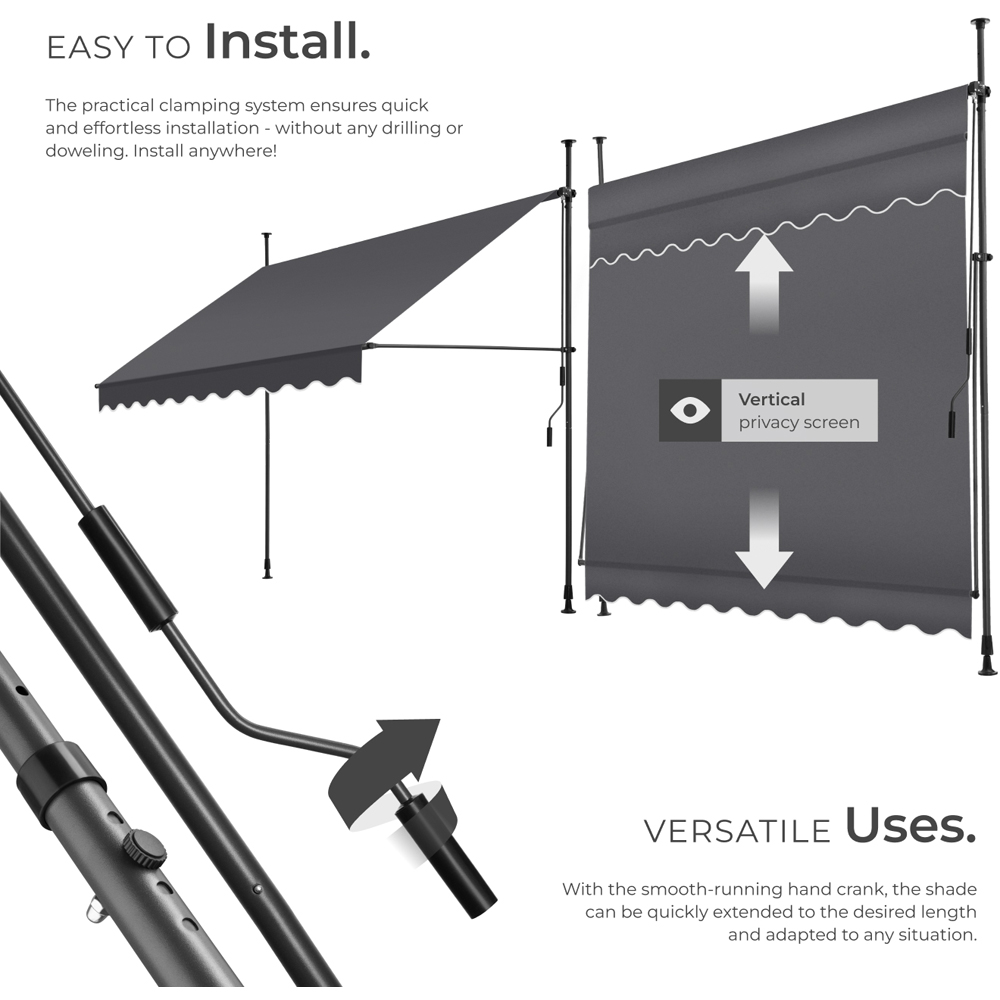 EASY TO Install.

The practical clamping system ensures quick and effortless installation - without any drilling or doweling. Install anywhere!

Vertical
privacy screen

VERSATILE Uses.

With the smooth-running hand crank, the shade can be quickly extended to the desired length and adapted to any situation.