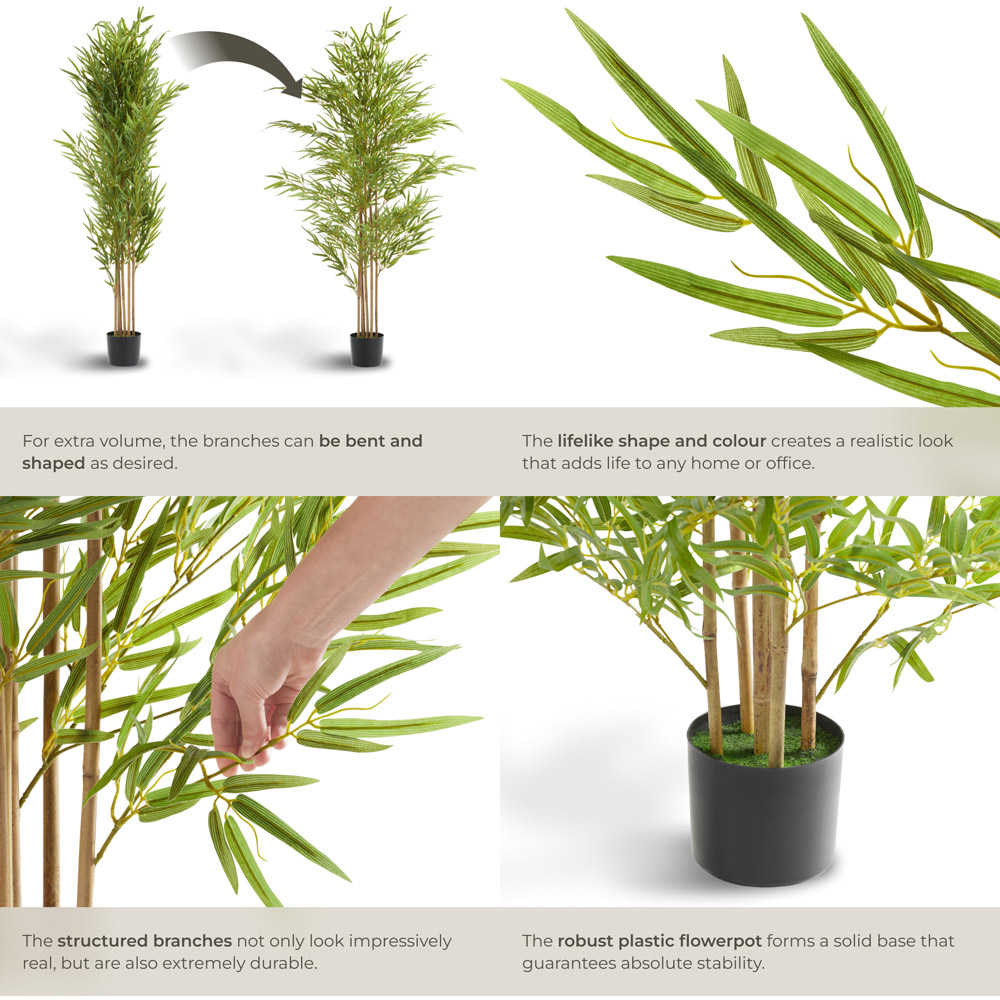 For extra volume, the branches can be bent and shaped as desired.

The lifelike shape and colour creates a realistic look that adds life to any home or office.

The structured branches not only look impressively real, but are also extremely durable.

The robust plastic flowerpot forms a solid base that guarantees absolute stability.