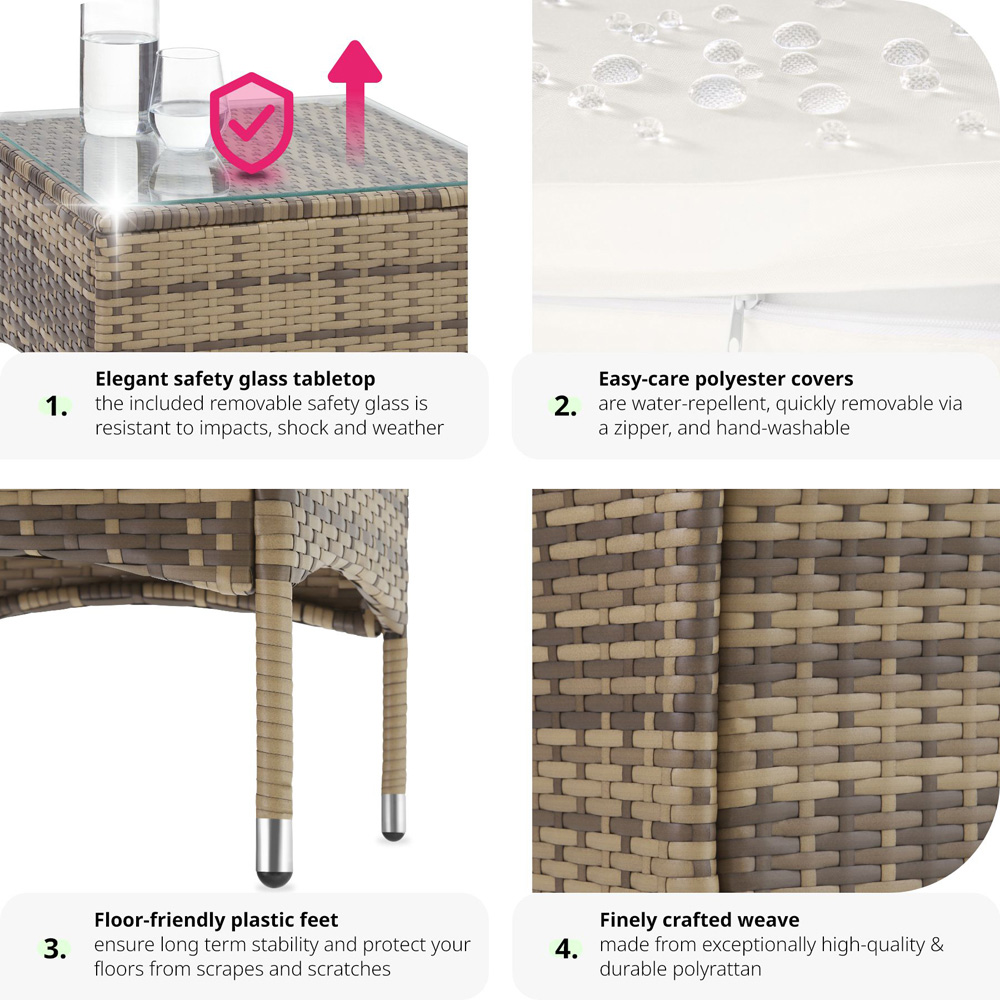 1. Elegant safety glass tabletop
the included removable safety glass is resistant to impacts, shock and weather

2. Easy-care polyester covers
are water-repellent, quickly removable via a zipper, and hand-washable

3. Floor-friendly plastic feet
ensure long term stability and protect your floors from scrapes and scratches

4. Finely crafted weave
made from exceptionally high-quality & durable polyrattan