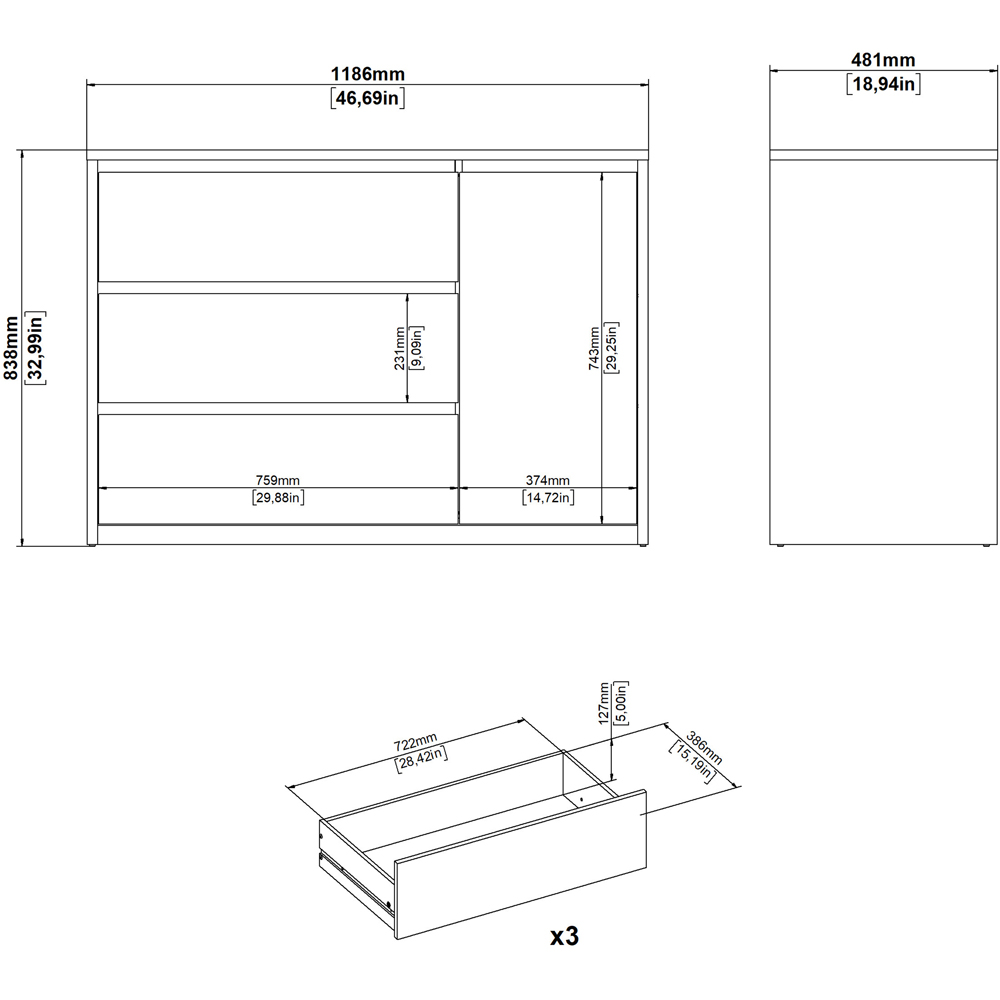 1186mm
[46,69in]

481mm
[18,94in]

838mm
[32,99in]

231mm
[9,09in]

743mm
[29,25in]

759mm
[29,88in]

374mm
[14,72in]

722mm
[28,42in]

127mm
[5,00in]

386mm
[15,19in]

x3