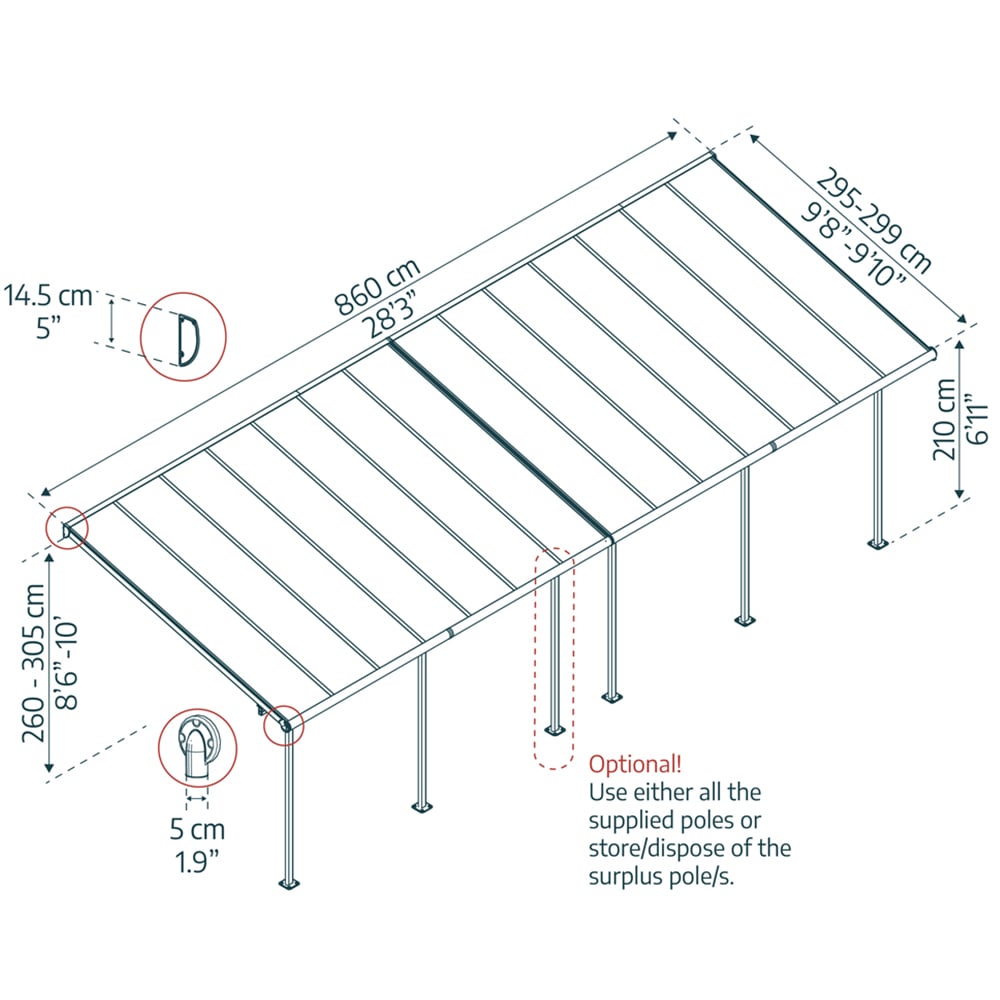 14.5 cm
5"

860 cm
28'3"

295-299 cm
9'8"-9'10"

210 cm
6'11"

260 - 305 cm
8'6"-10'

5 cm
1.9"

Optional!
Use either all the supplied poles or store/dispose of the surplus pole/s.