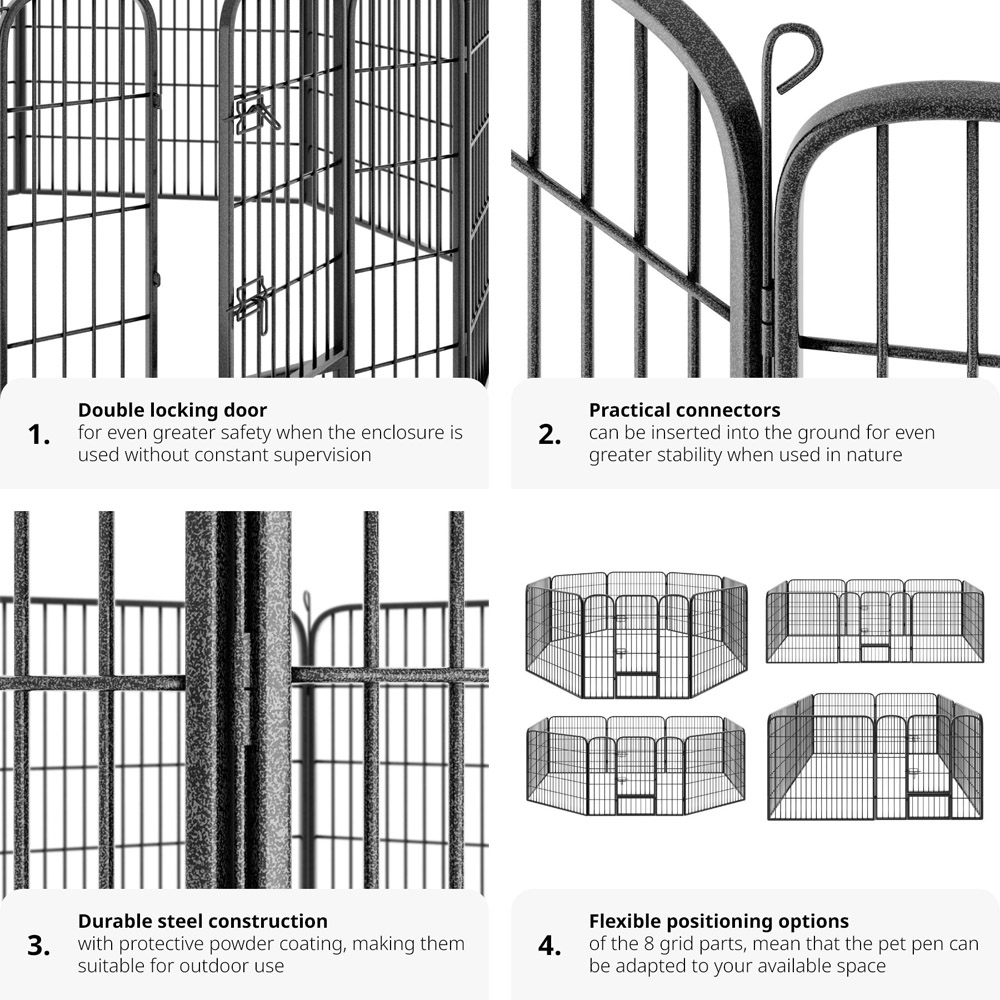 1. Double locking door
for even greater safety when the enclosure is used without constant supervision

2. Practical connectors
can be inserted into the ground for even greater stability when used in nature

3. Durable steel construction
with protective powder coating, making them suitable for outdoor use

4. Flexible positioning options
of the 8 grid parts, mean that the pet pen can be adapted to your available space