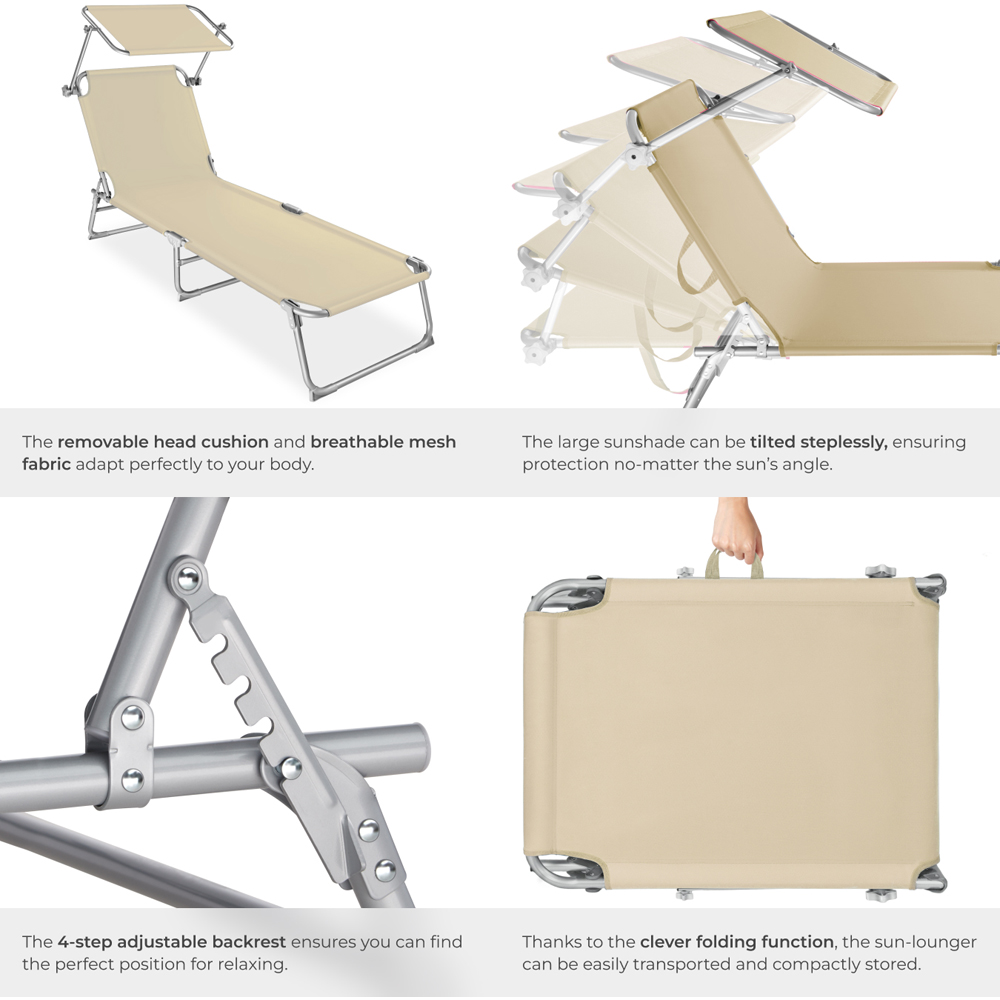 The removable head cushion and breathable mesh fabric adapt perfectly to your body.

The large sunshade can be tilted steplessly, ensuring protection no-matter the sun's angle.

The 4-step adjustable backrest ensures you can find the perfect position for relaxing.

Thanks to the clever folding function, the sun-lounger can be easily transported and compactly stored.