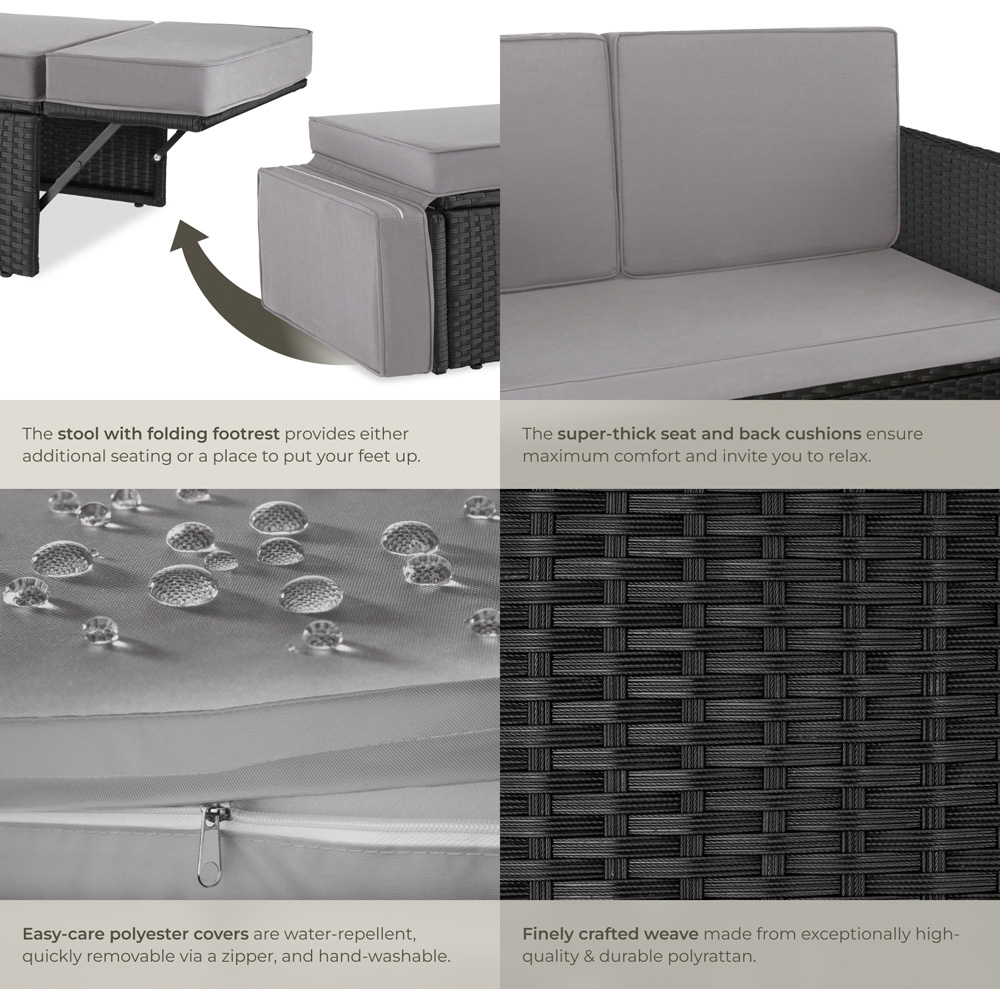 The stool with folding footrest provides either additional seating or a place to put your feet up.

The super-thick seat and back cushions ensure maximum comfort and invite you to relax.

Easy-care polyester covers are water-repellent, quickly removable via a zipper, and hand-washable.

Finely crafted weave made from exceptionally high-quality & durable polyrattan.