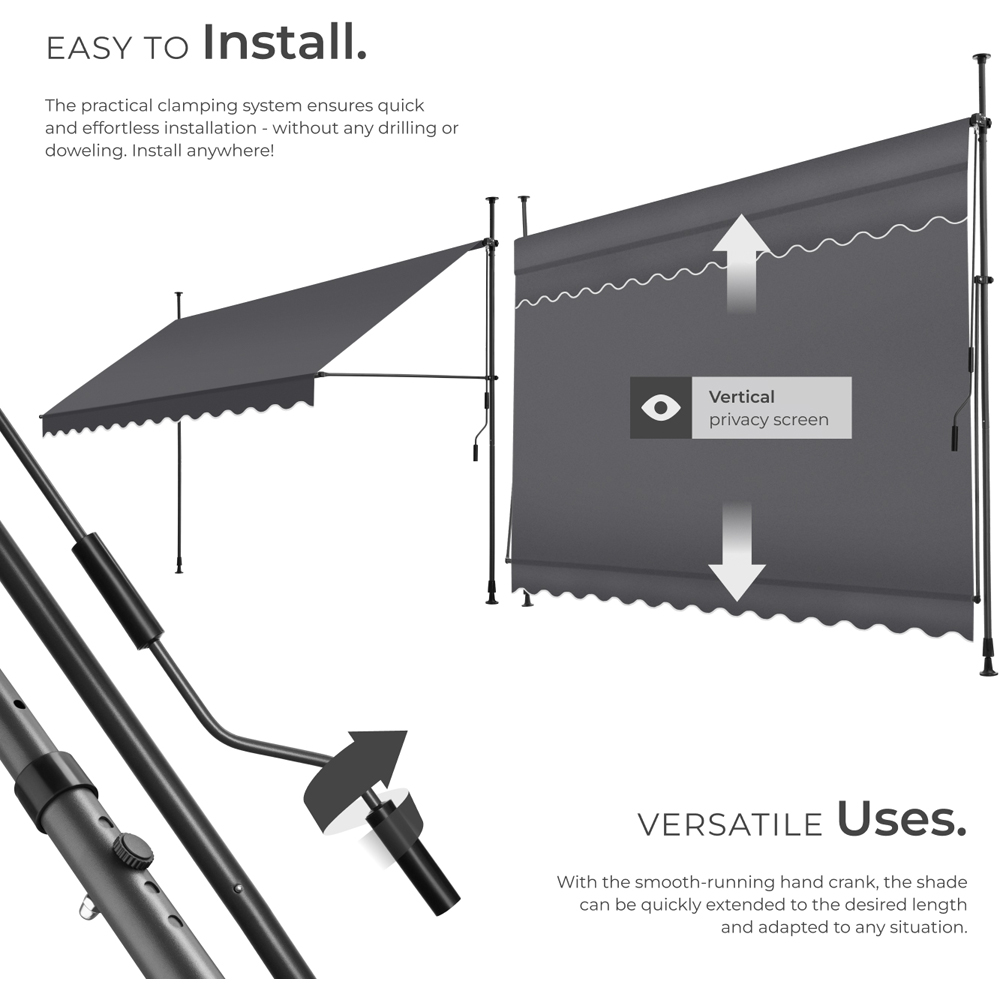 EASY TO Install.

The practical clamping system ensures quick and effortless installation - without any drilling or doweling. Install anywhere!

Vertical
privacy screen

VERSATILE Uses.

With the smooth-running hand crank, the shade can be quickly extended to the desired length and adapted to any situation.