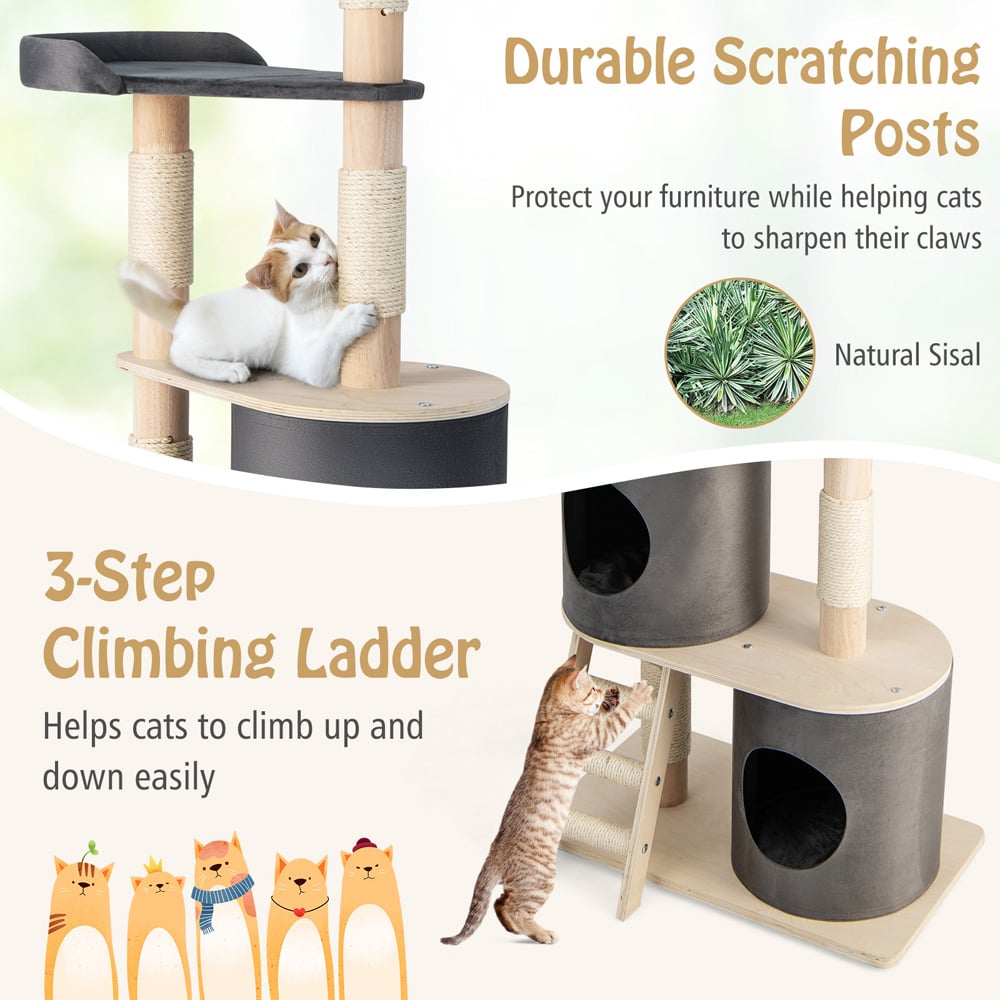 Durable Scratching Posts

Protect your furniture while helping cats to sharpen their claws

Natural Sisal

3-Step Climbing Ladder

Helps cats to climb up and down easily